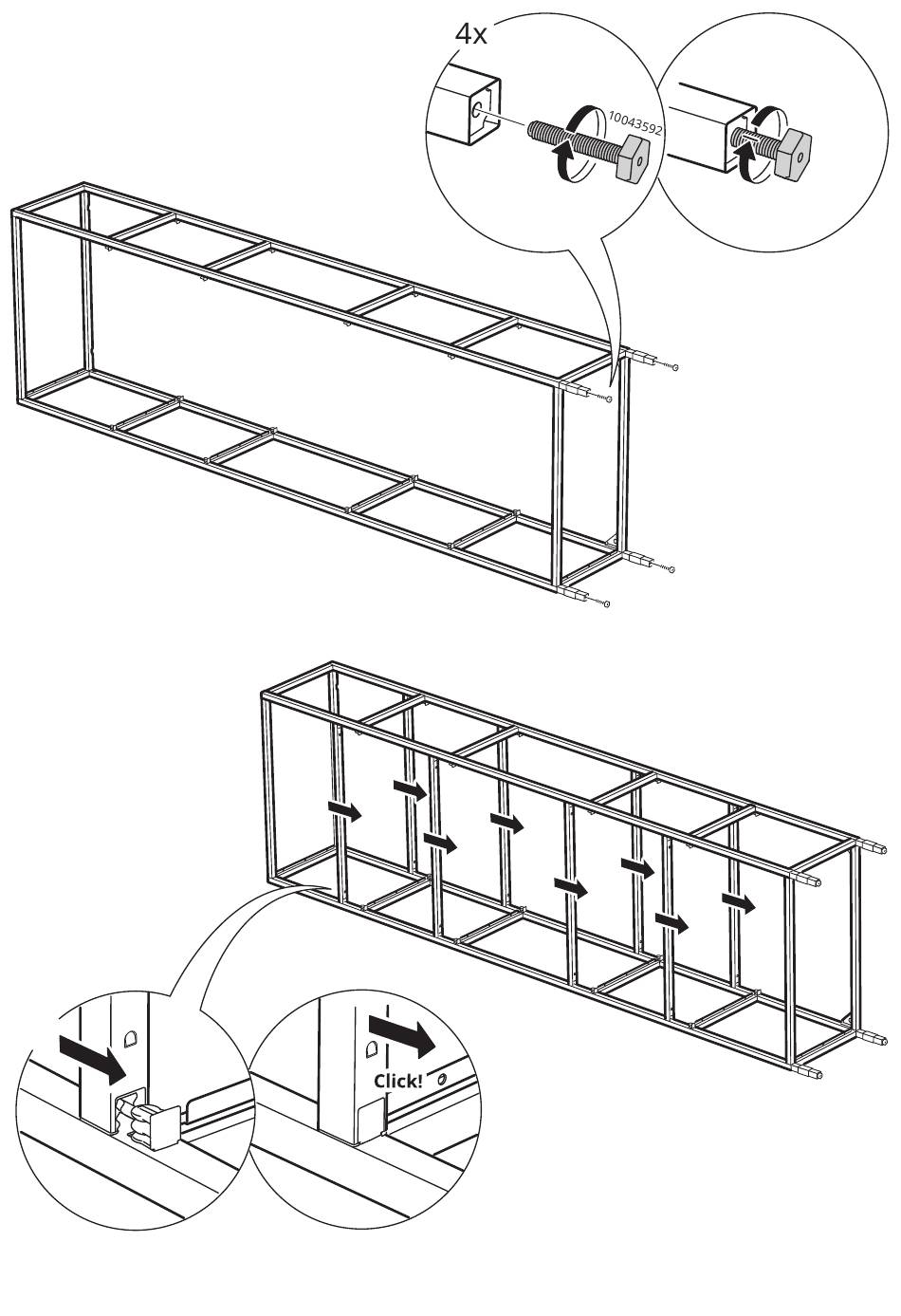 4x

10043592

Click!