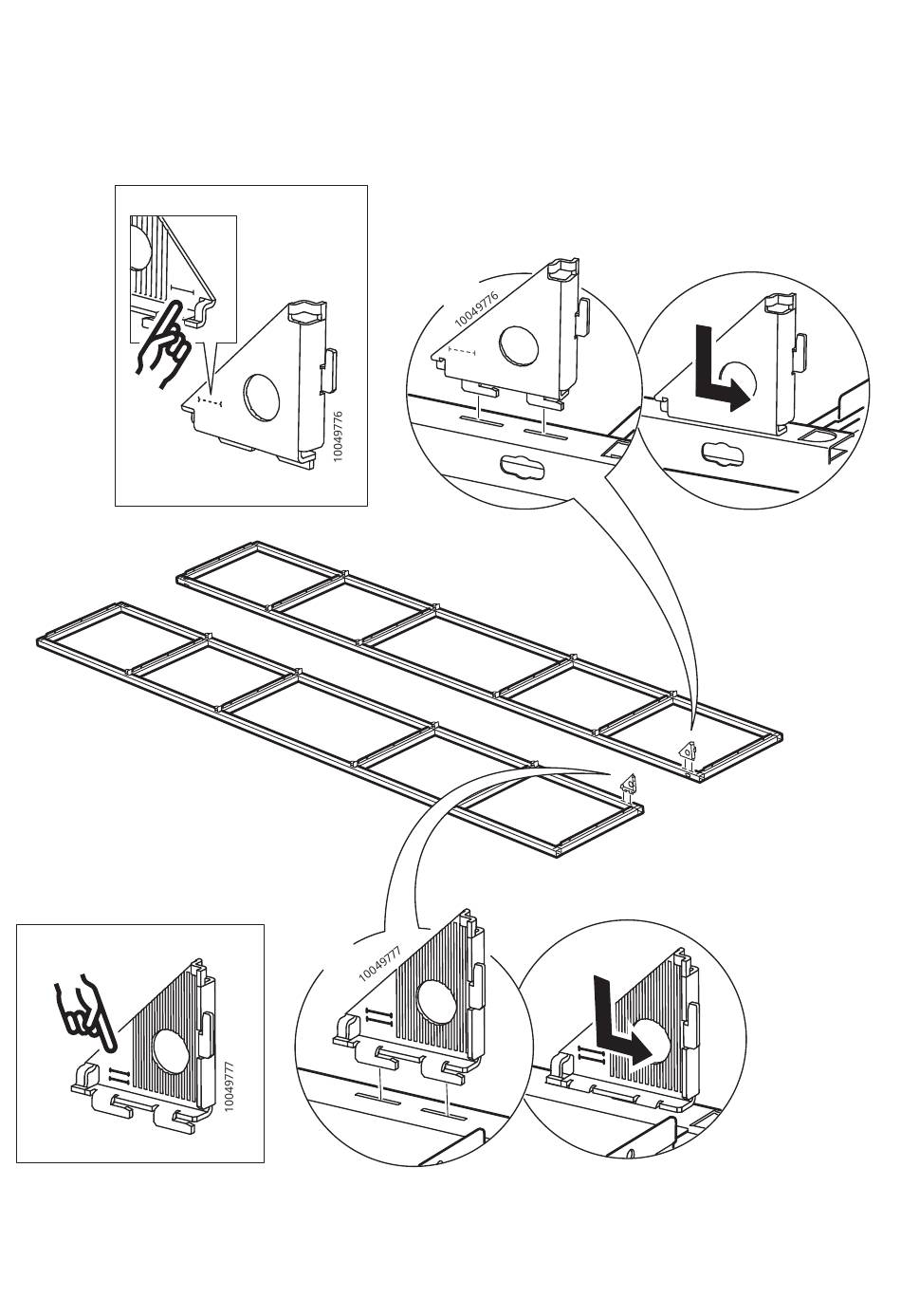 10049776

10049776

10049777

10049777