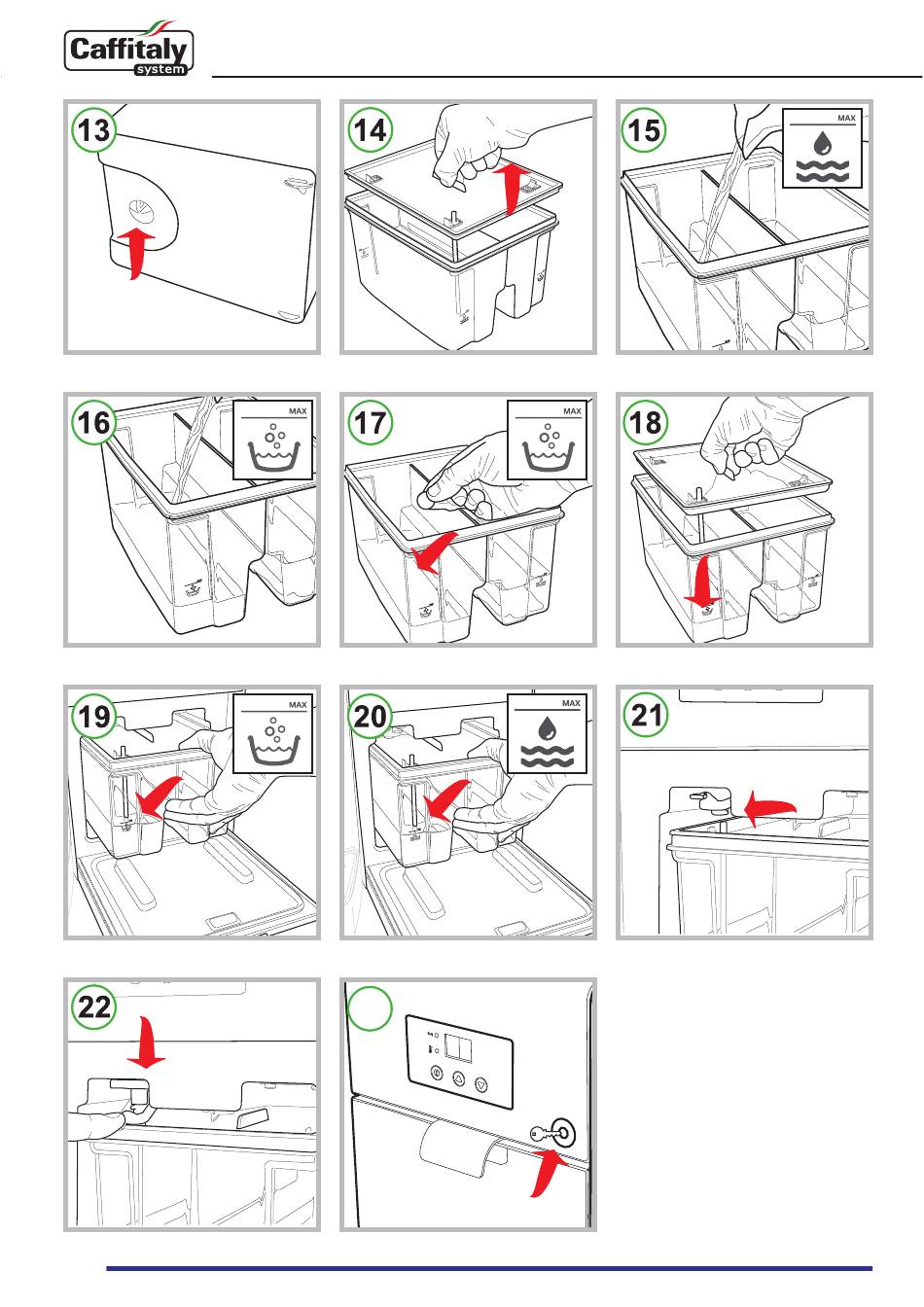 Caffitaly system

13

14

15
MAX

16
MAX

17
MAX

18

19
MAX

20
MAX

21

22