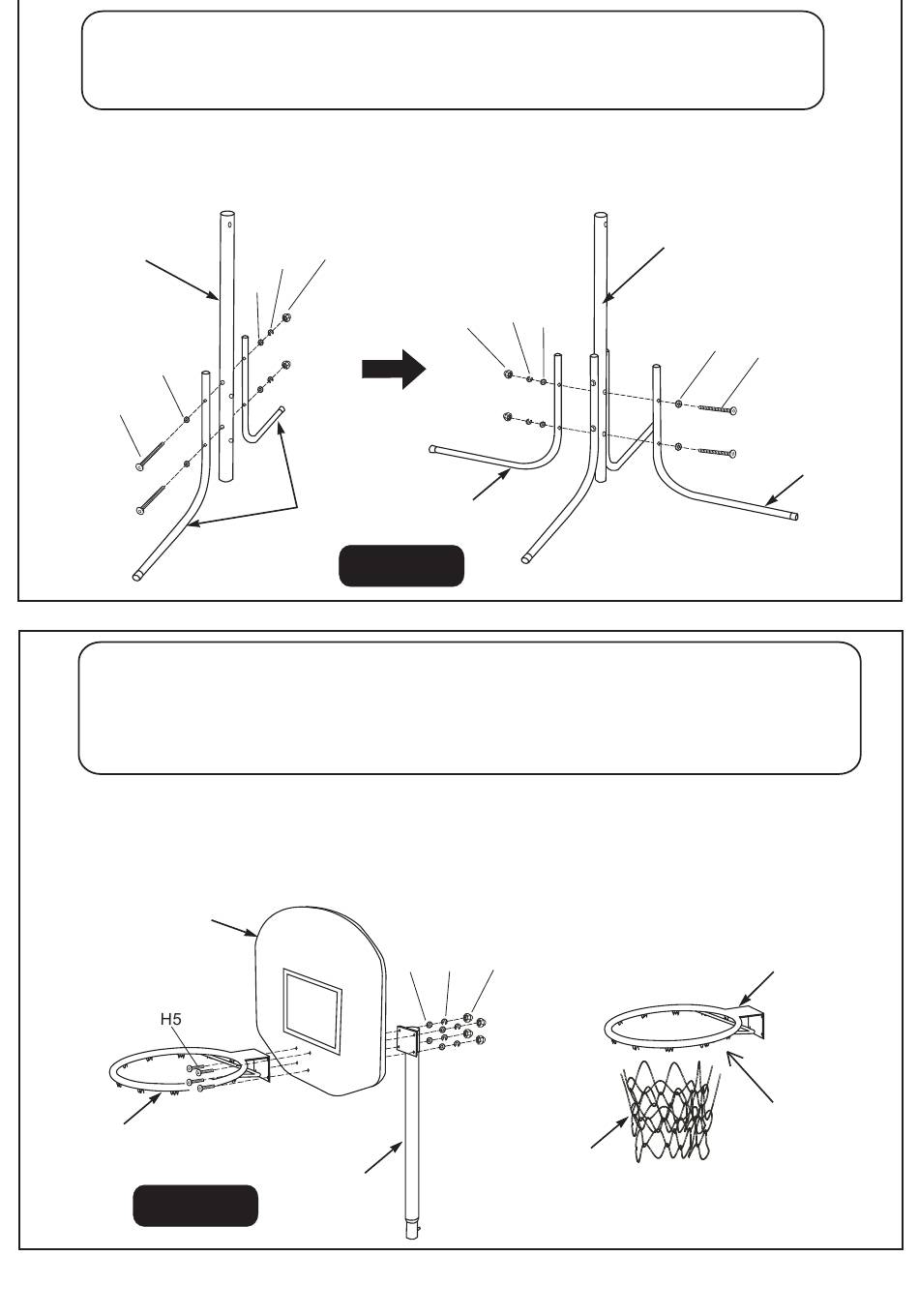 H5