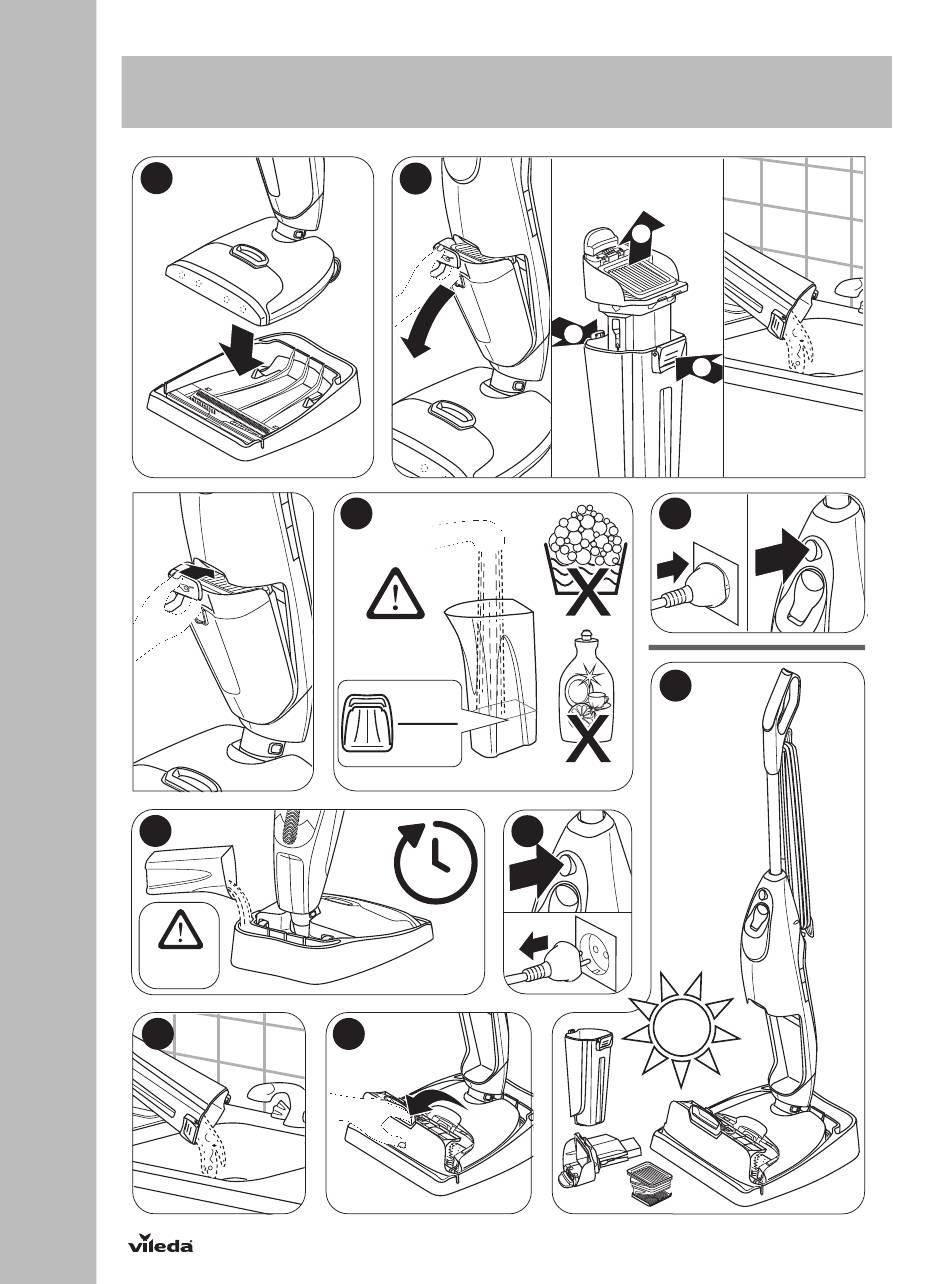 vileda