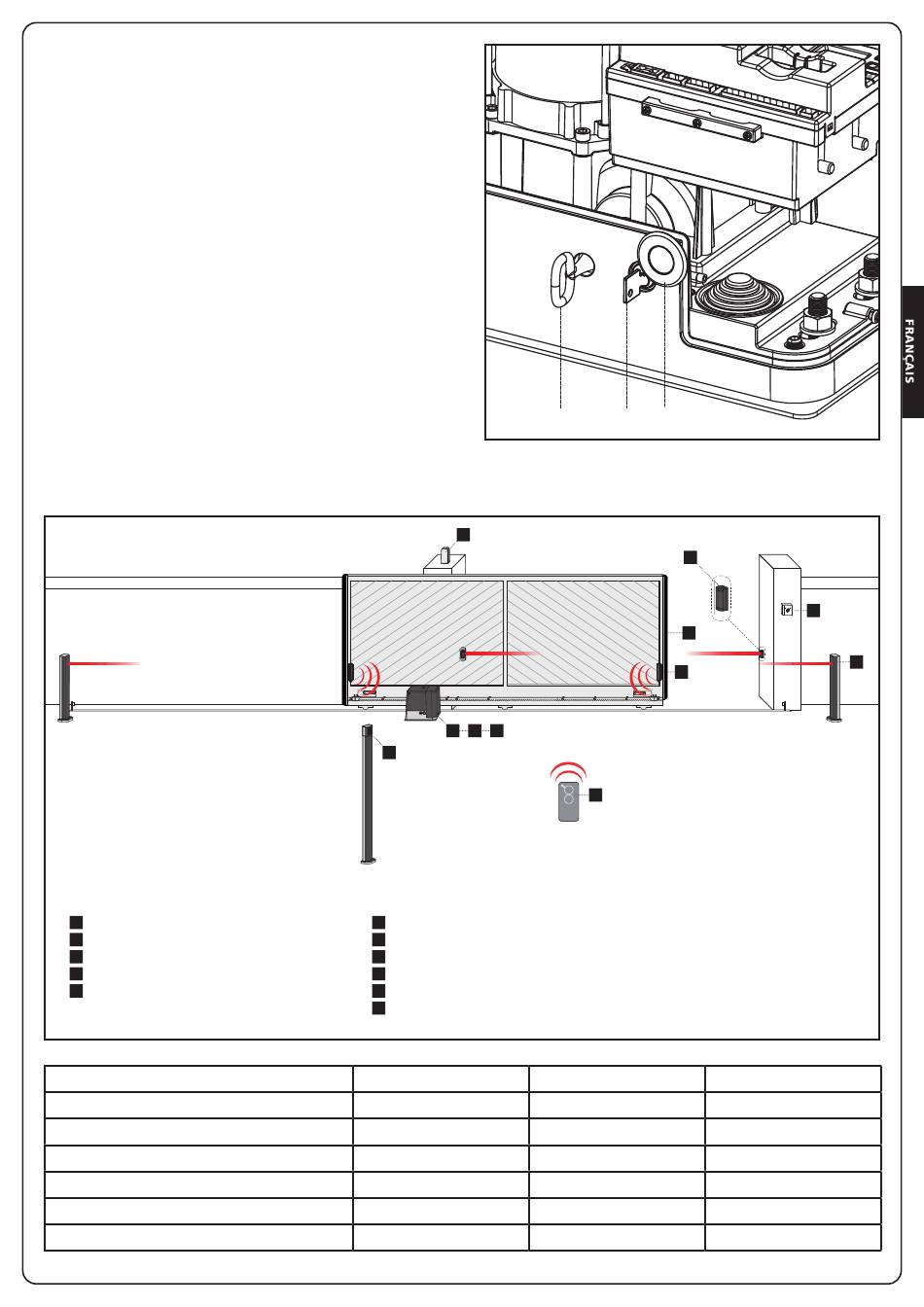 FRANÇAIS