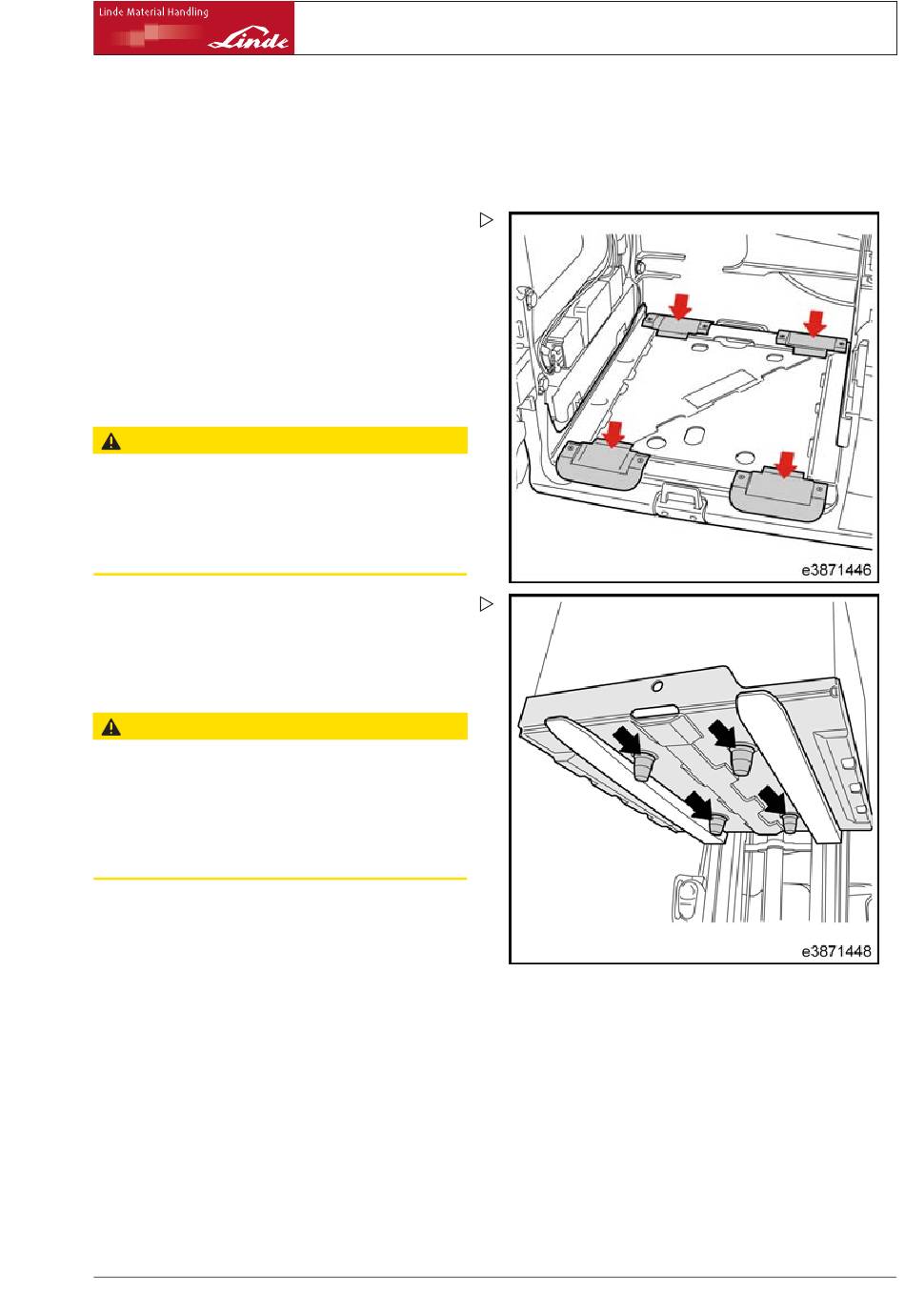 Linde Material Handling

Linde

e3871446

e3871448