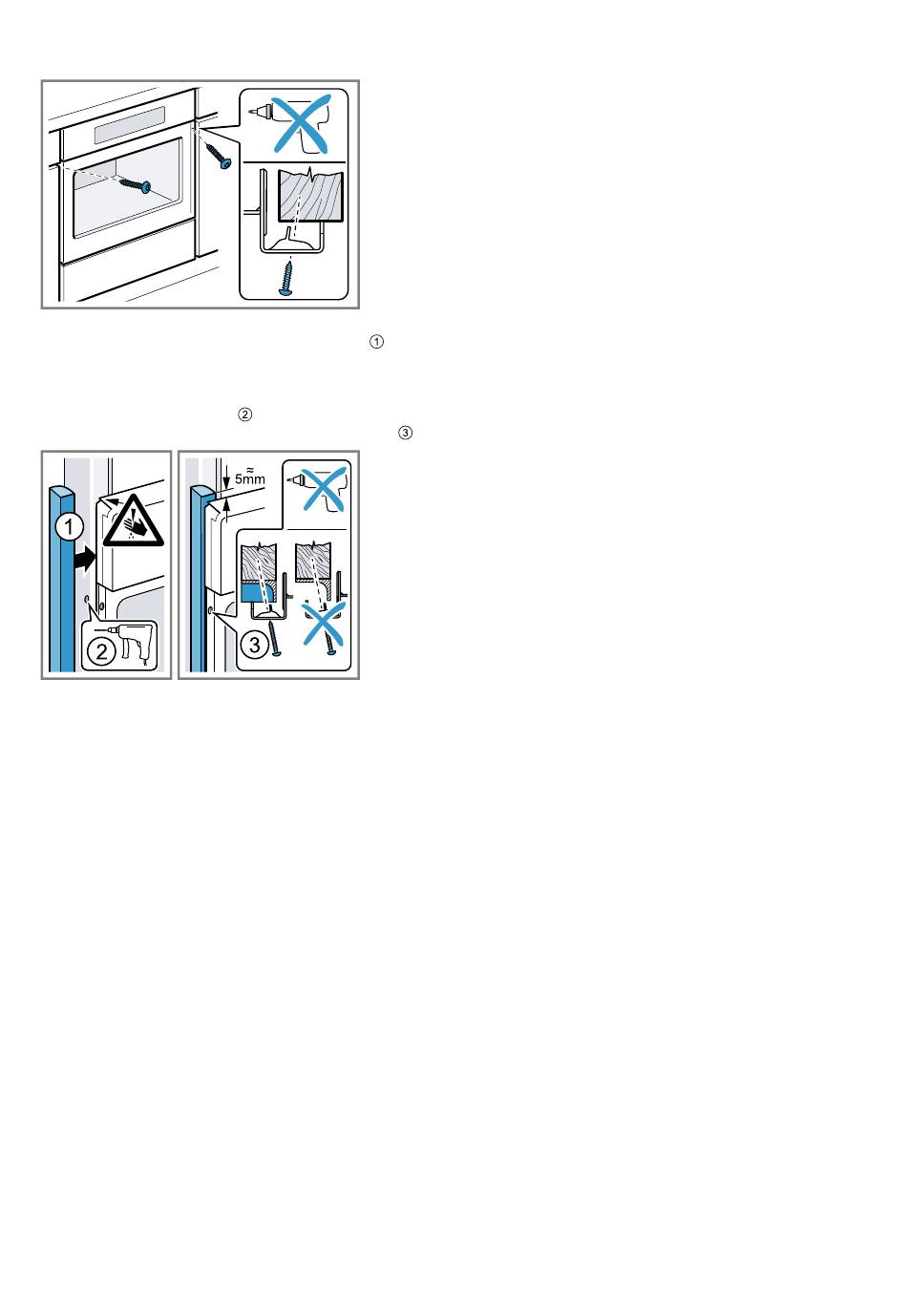 ①

②
③

1

2

≈
5mm

3