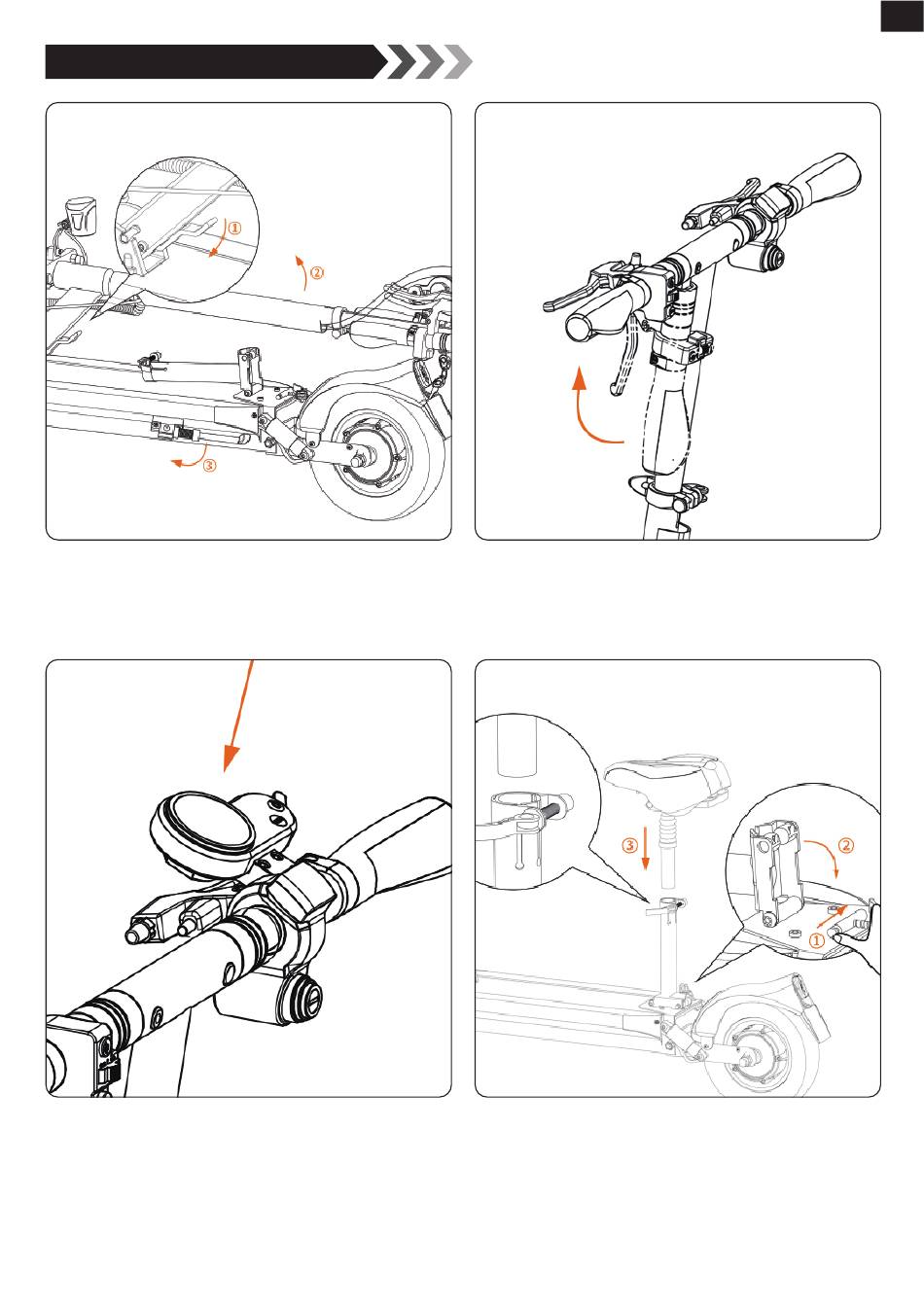 ①
②
③

③
②
①