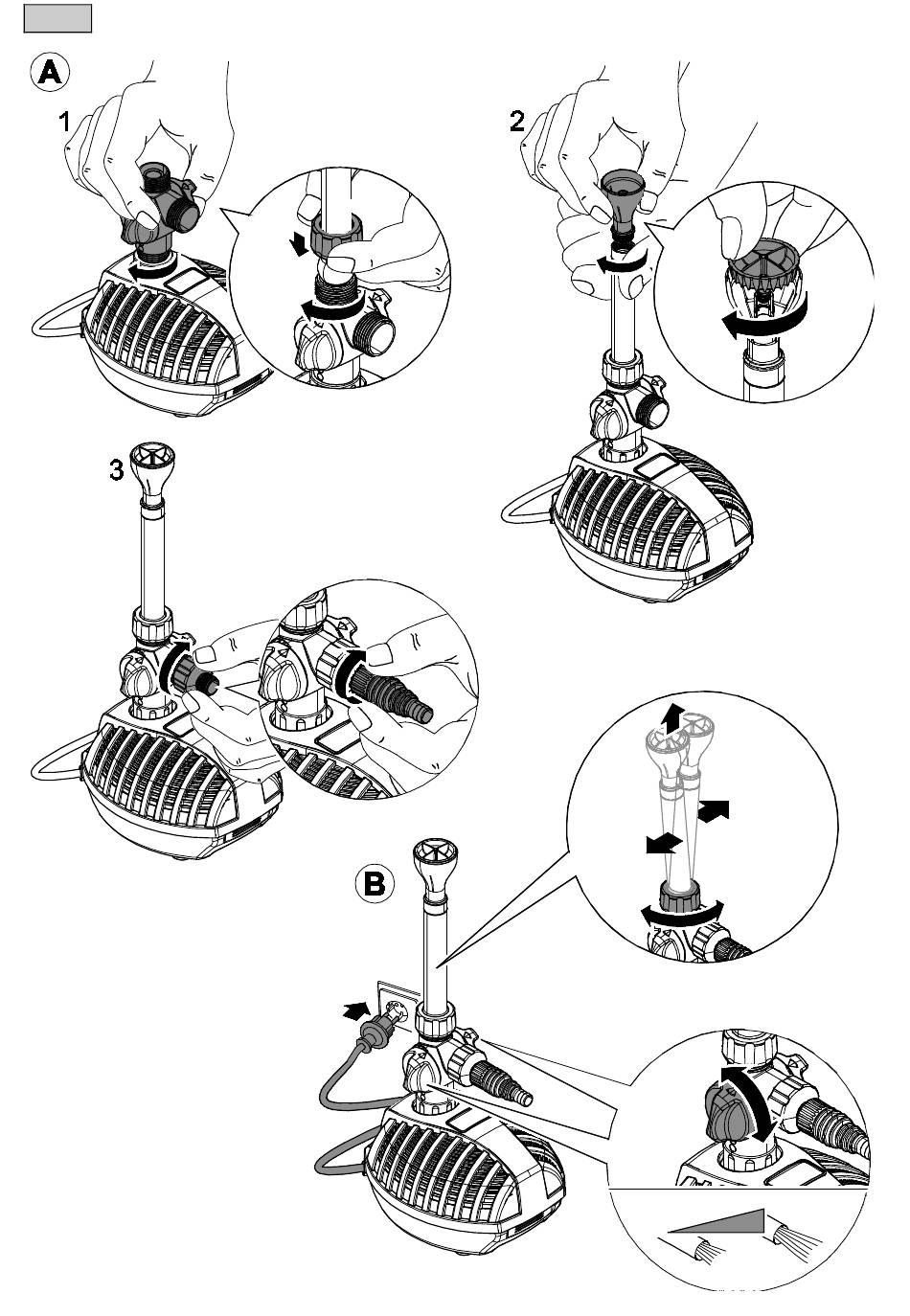 A

1

2

3

B