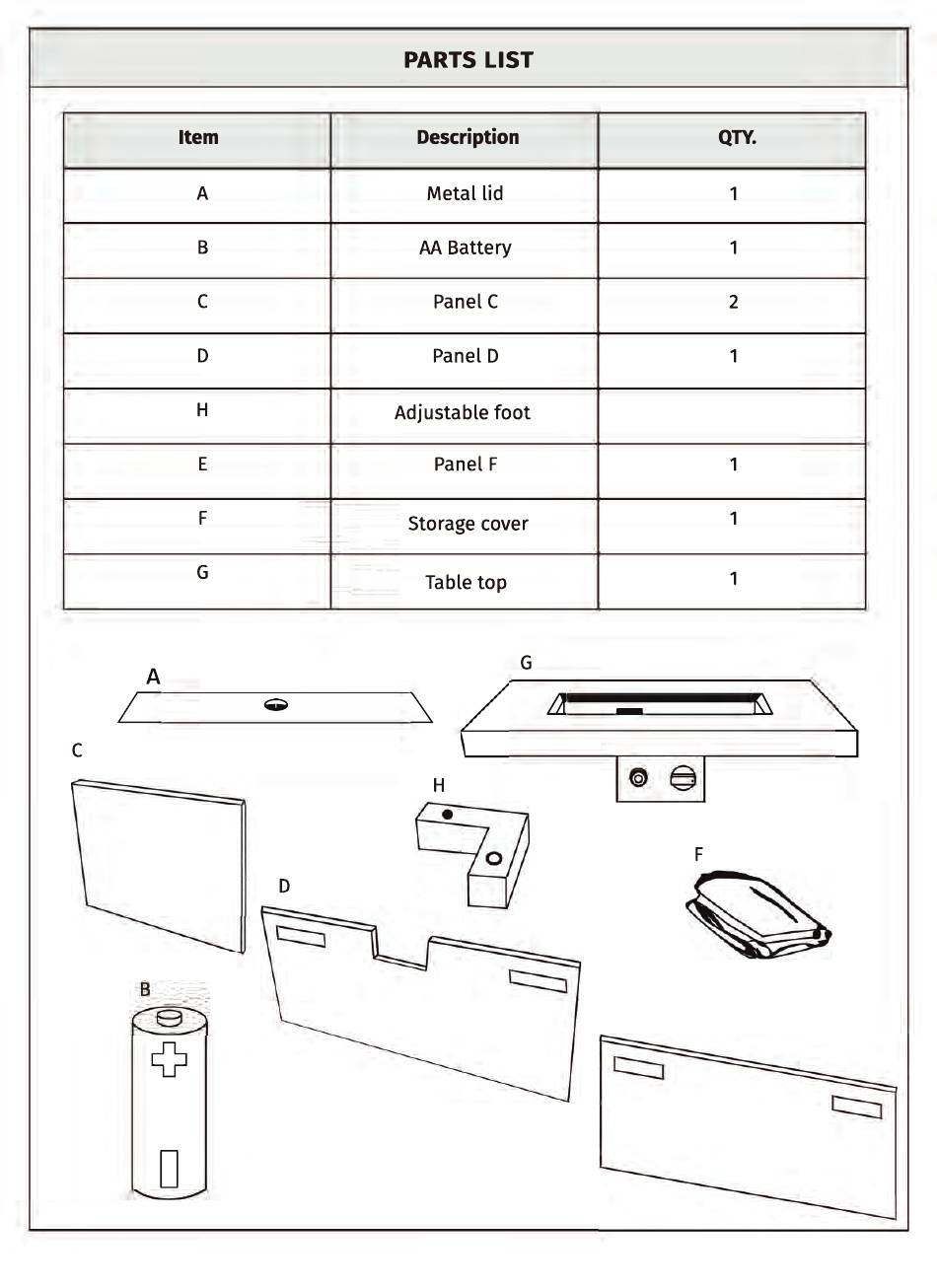 PARTS LIST

| Item | Description | QTY. |
|---|---|---|
| A | Metal lid | 1 |
| B | AA Battery | 1 |
| C | Panel C | 2 |
| D | Panel D | 1 |
| H | Adjustable foot | |
| E | Panel F | 1 |
| F | Storage cover | 1 |
| G | Table top | 1 |

A

G

C

H

F

D

B