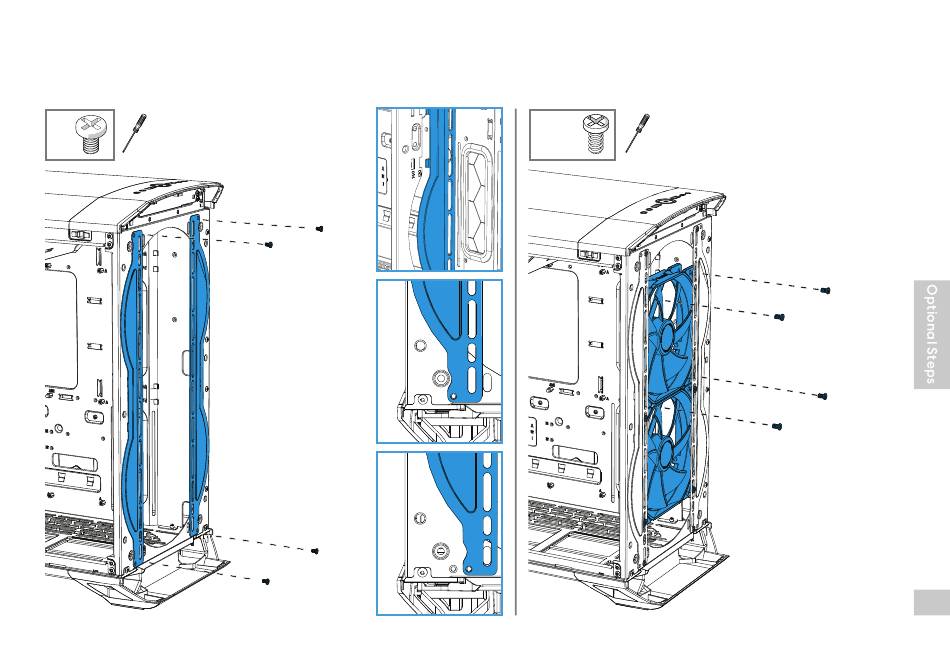 Optional Steps