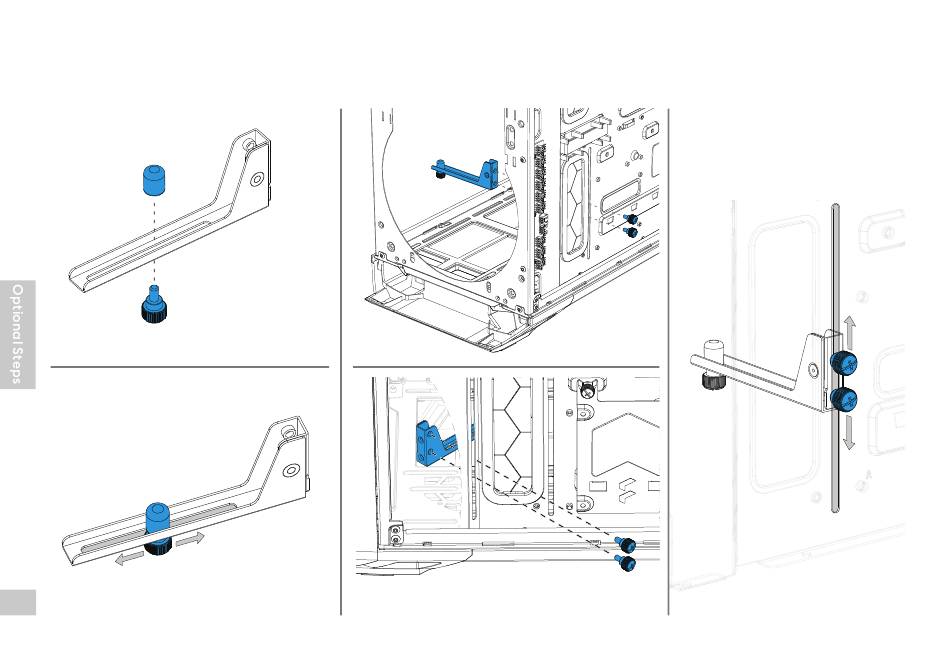 Optional Steps