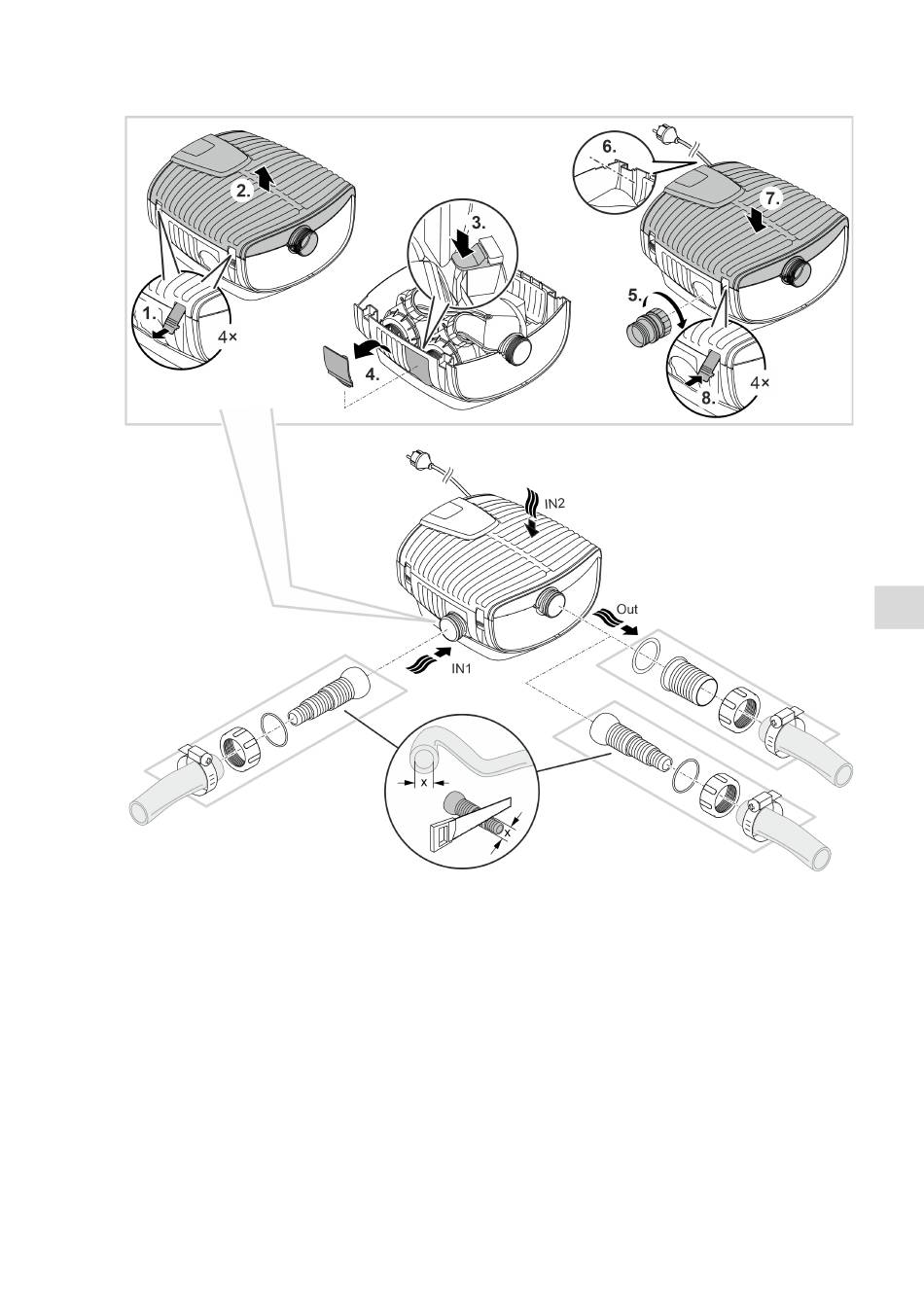 2.

1.

4×

3.

4.

6.

7.

5.

8.

4×

IN2

Out

IN1

x

x