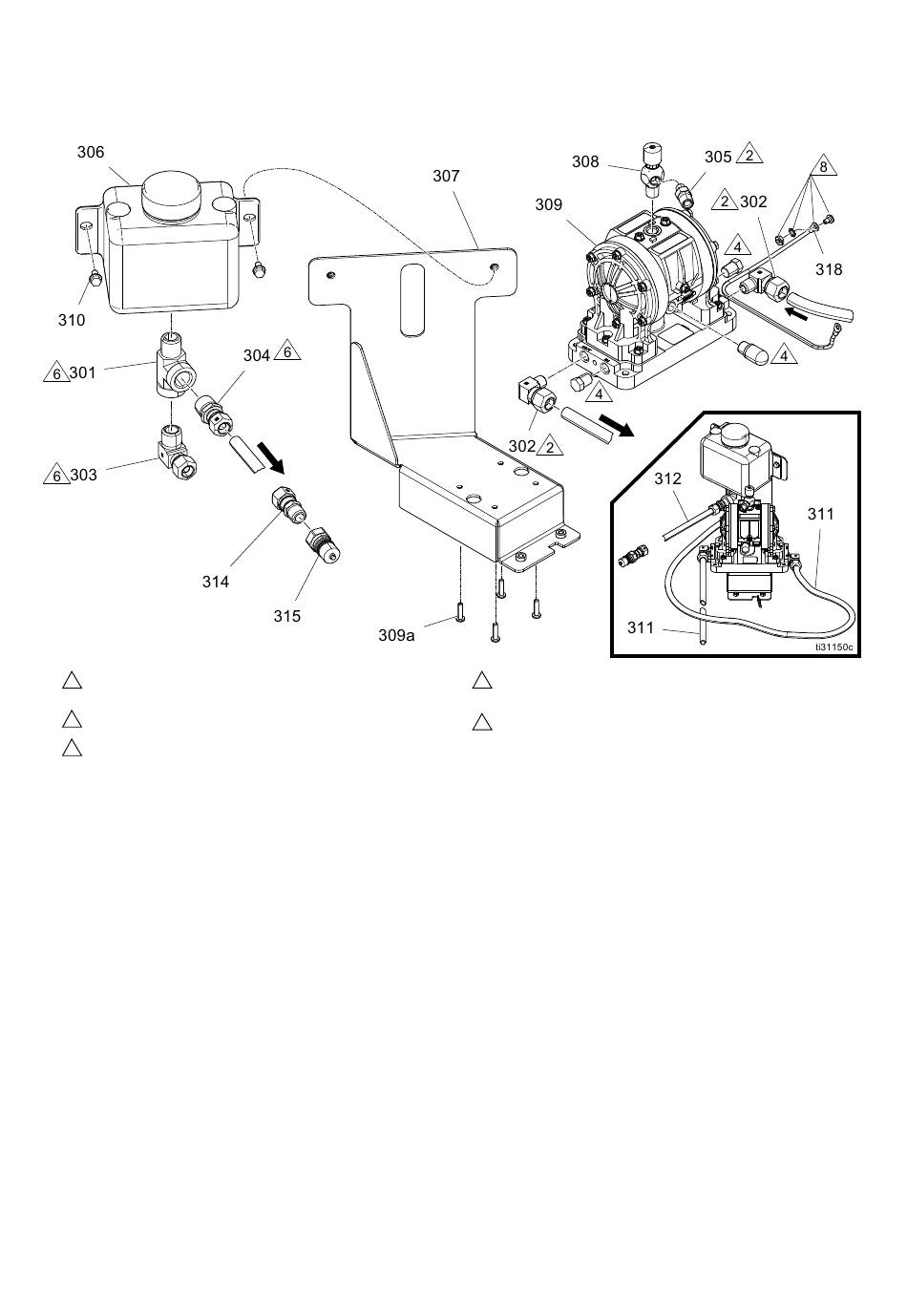 306

307

308

305 2

309

2 302

8

4

318

310

6 301

304 6

4

4

302 2

6 303

312

311

314

315

309a

311

ti31150c