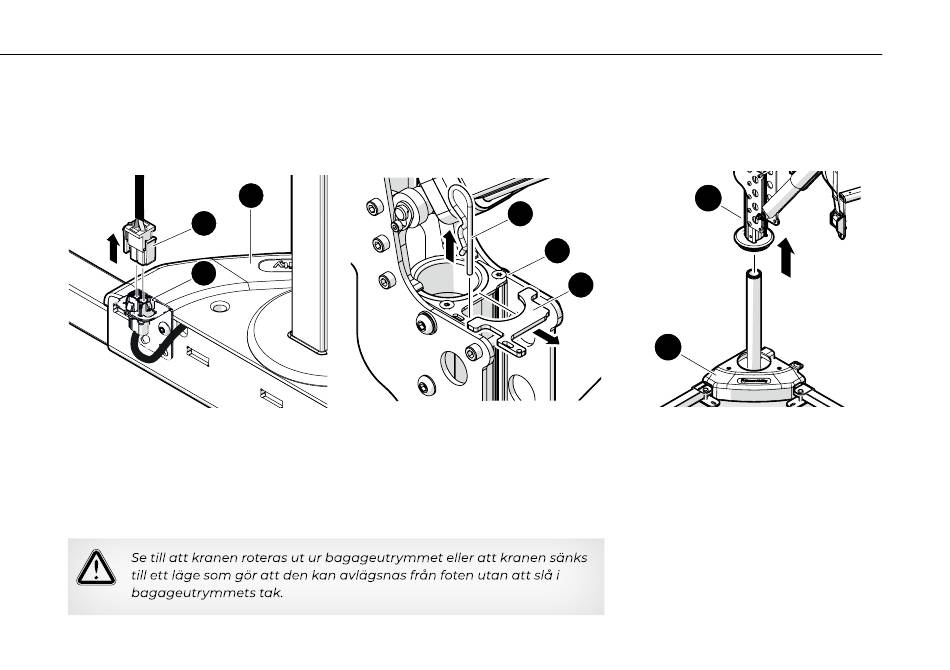 Se till att kranen roteras ut ur bagageutrymmet eller att kranen sänks till ett läge som gör att den kan avlägsnas från foten utan att slå i bagageutrymmets tak.