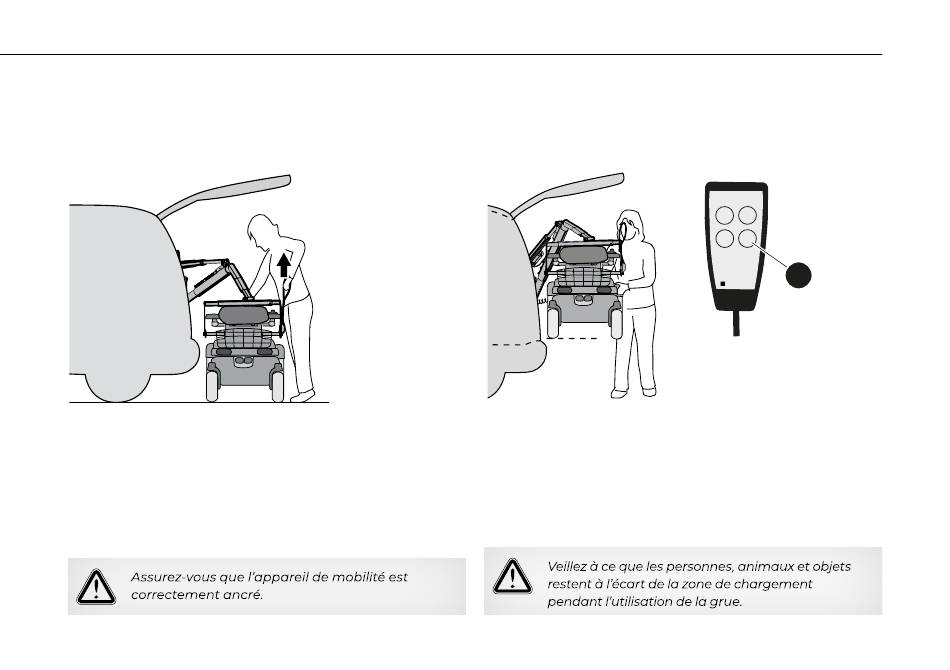 Assurez-vous que l'appareil de mobilité est correctement ancré.

Veillez à ce que les personnes, animaux et objets restent à l'écart de la zone de chargement pendant l'utilisation de la grue.