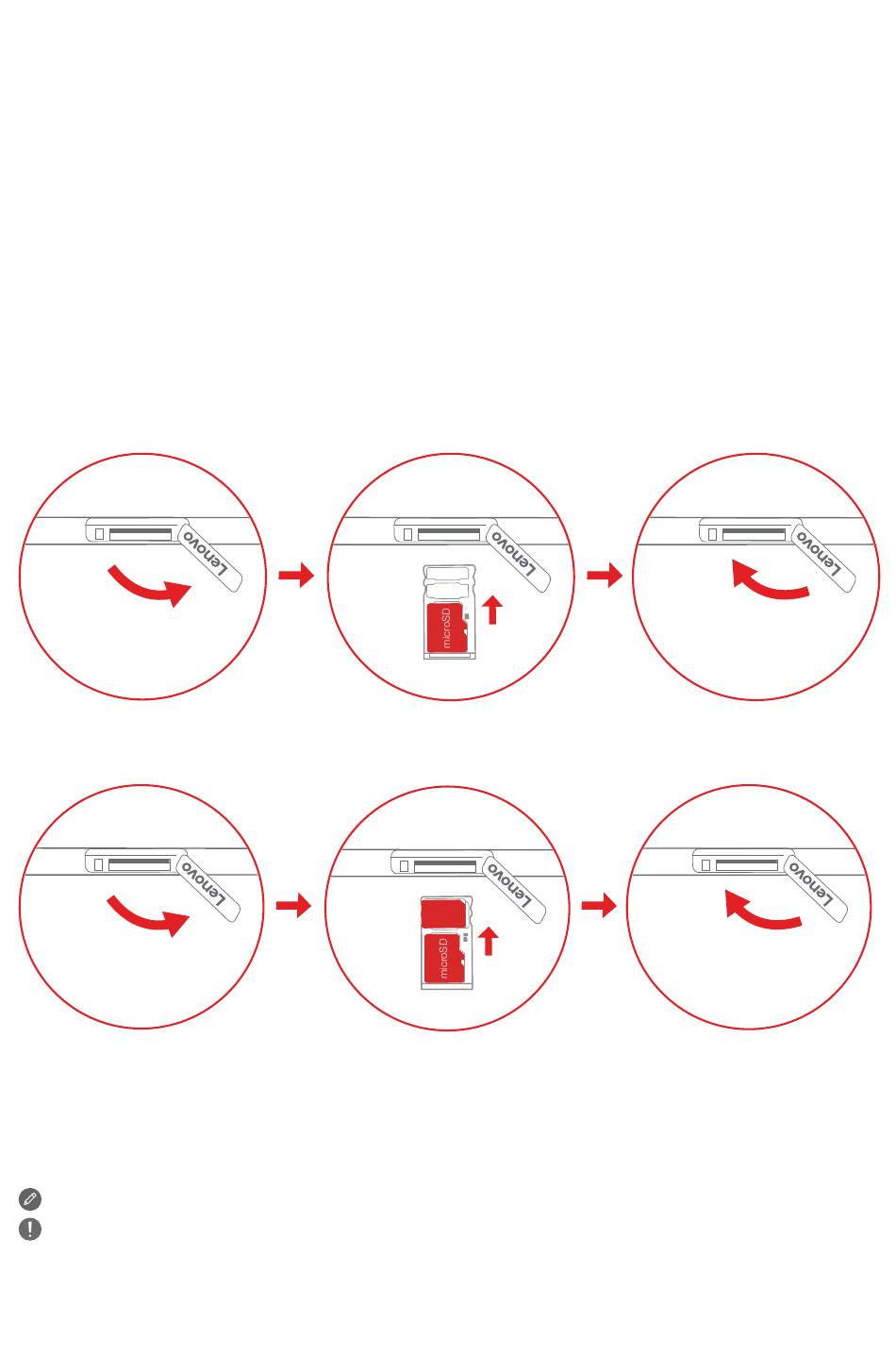 Lenovo

Lenovo

microSD

Lenovo

Lenovo

Lenovo

microSD

Lenovo