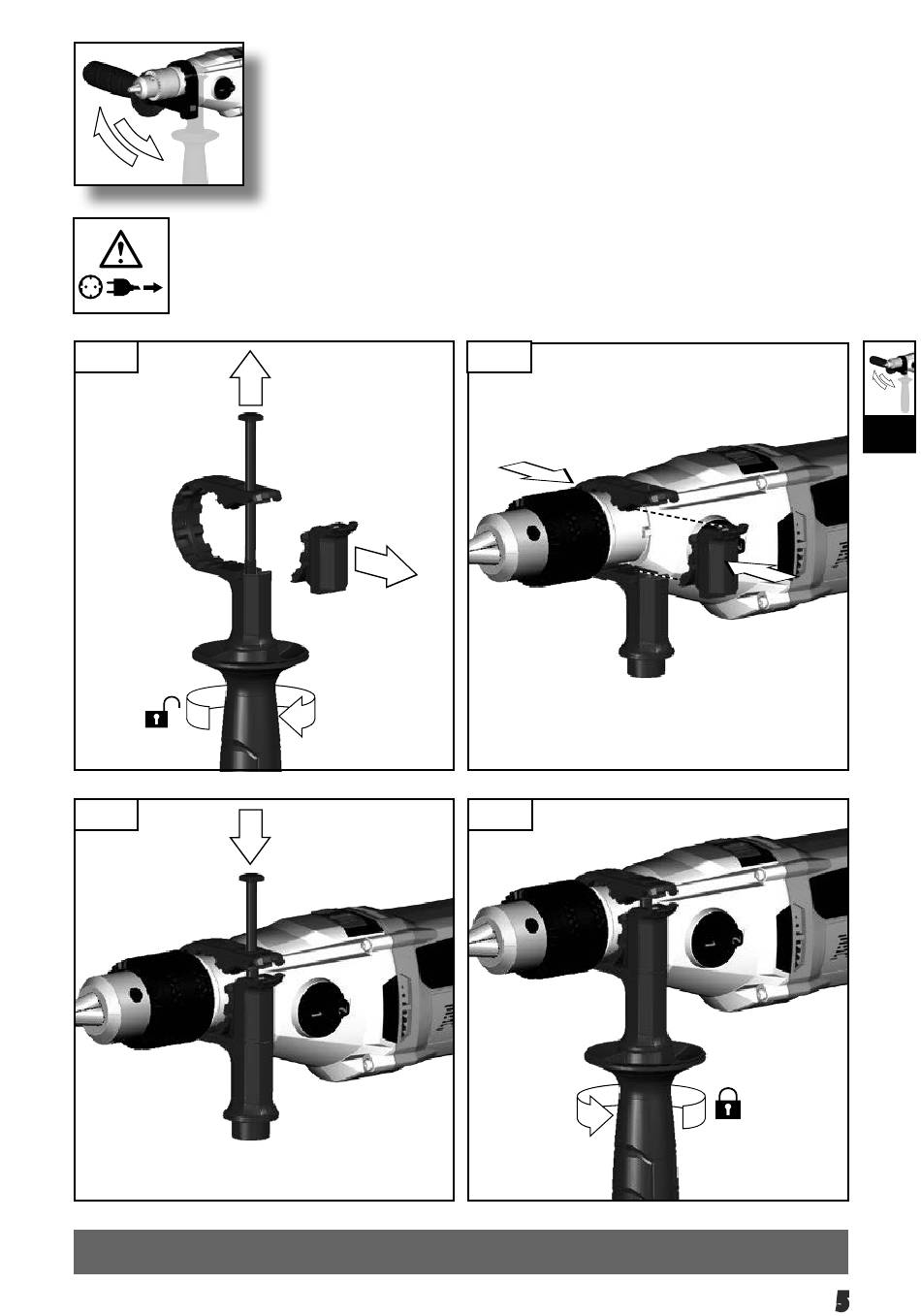 5