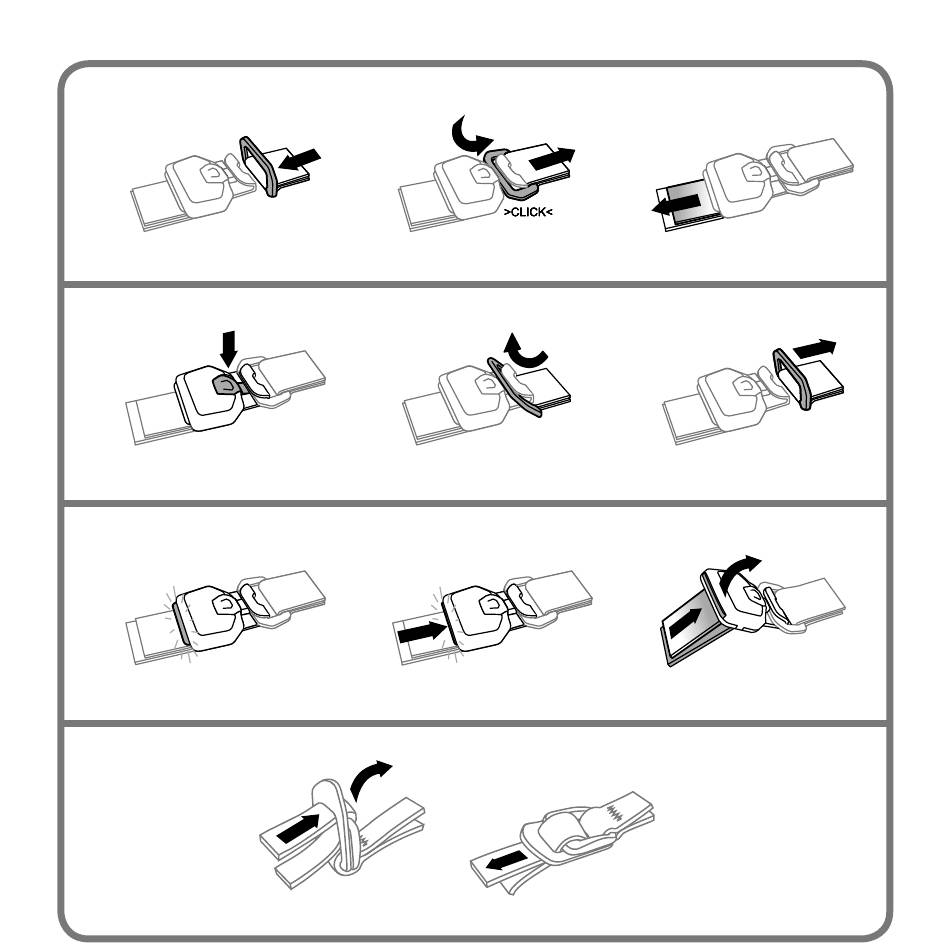 >CLICK<