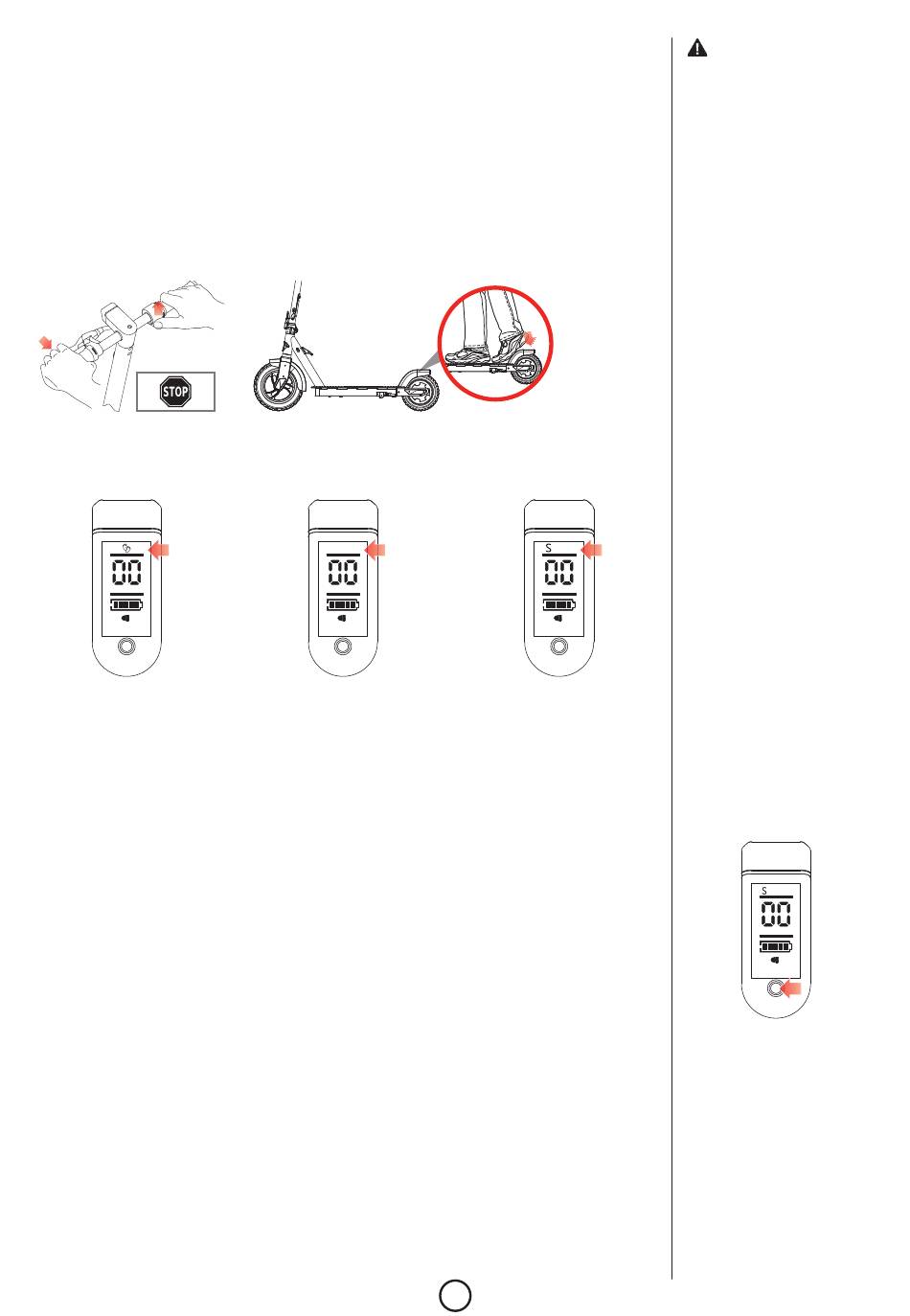 STOP

00

00

S
00

S
00