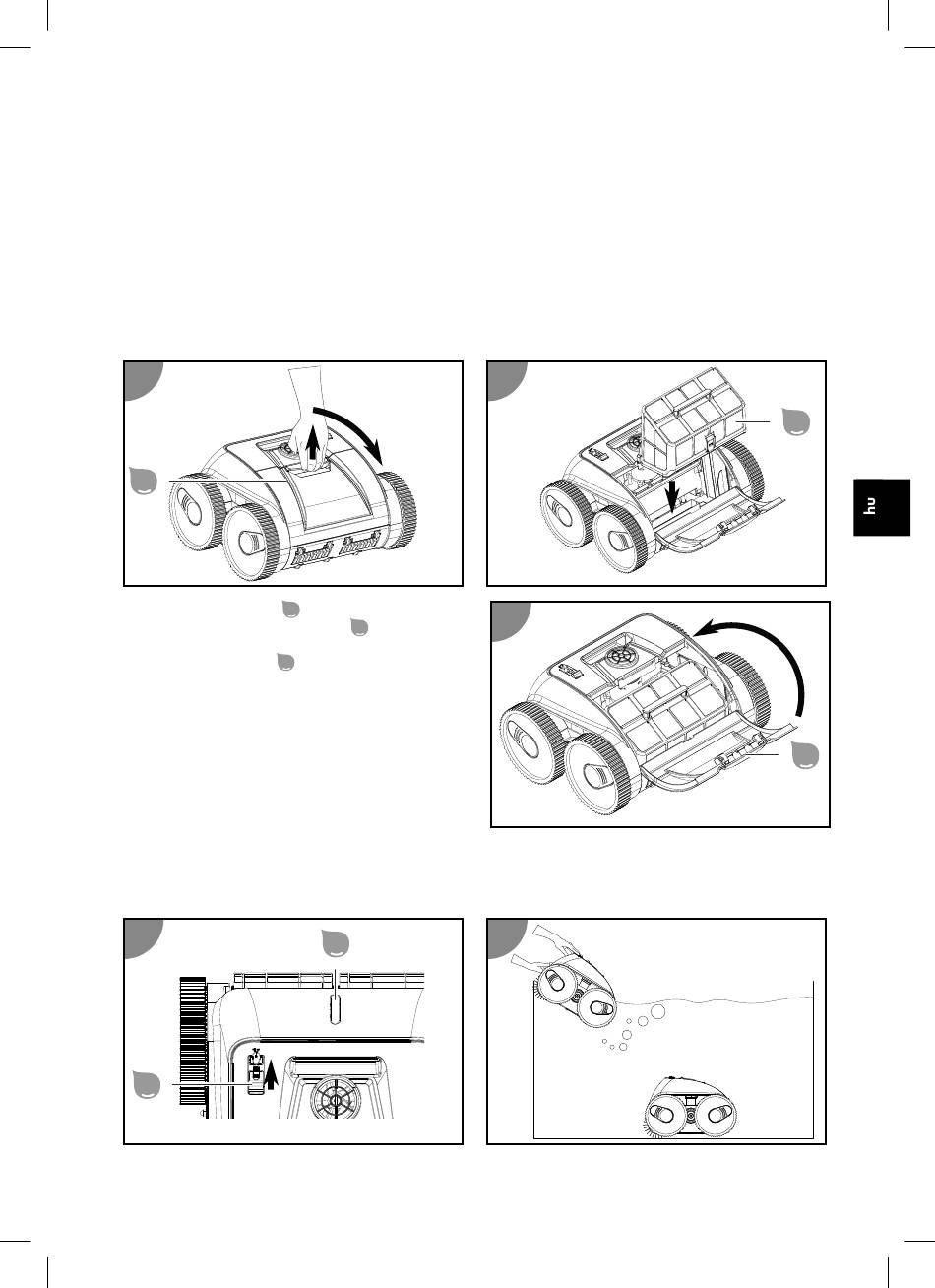 hu