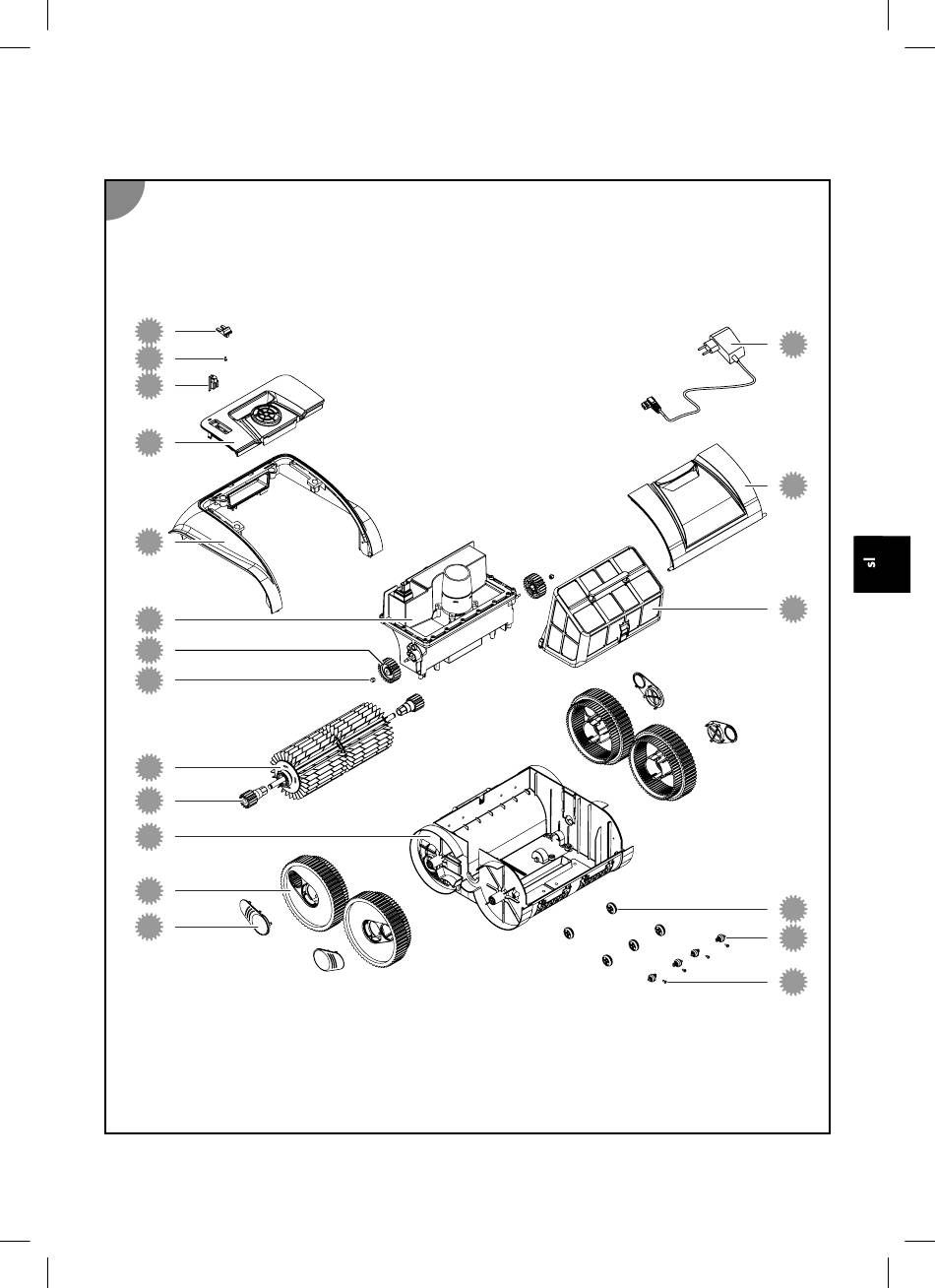 sl