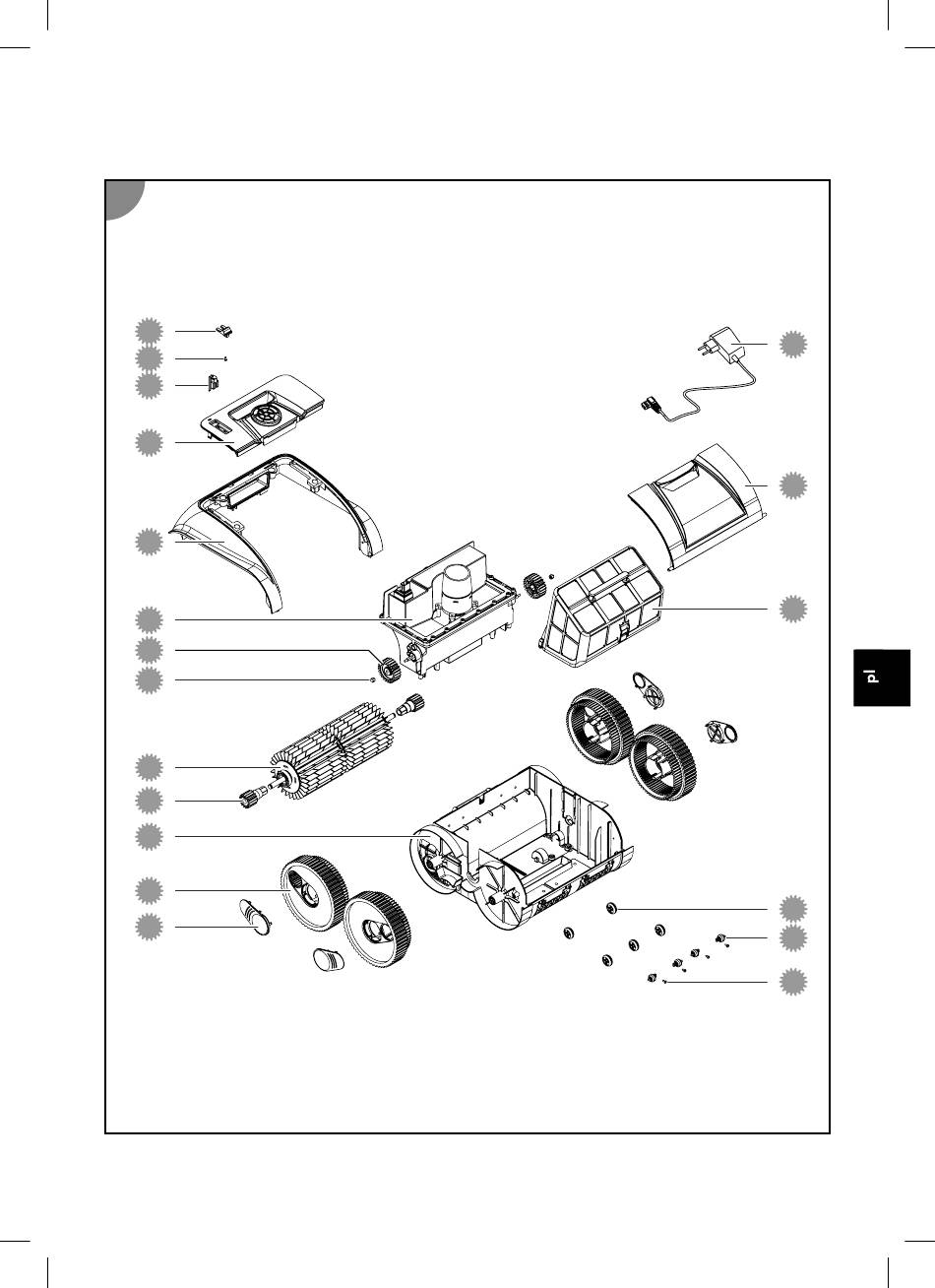 pl