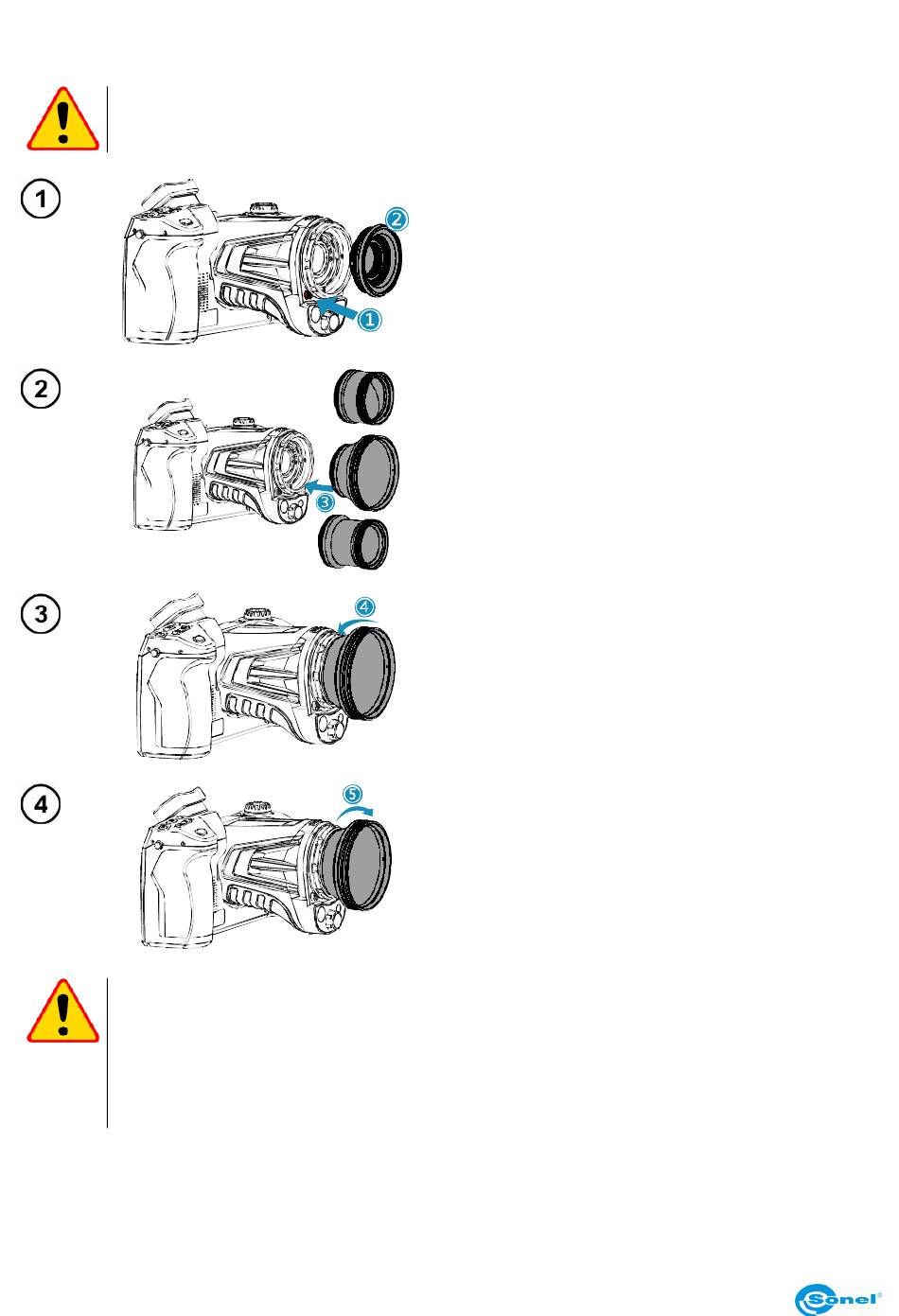 1

2

1

2

3

3

4

4

5

Sonel®