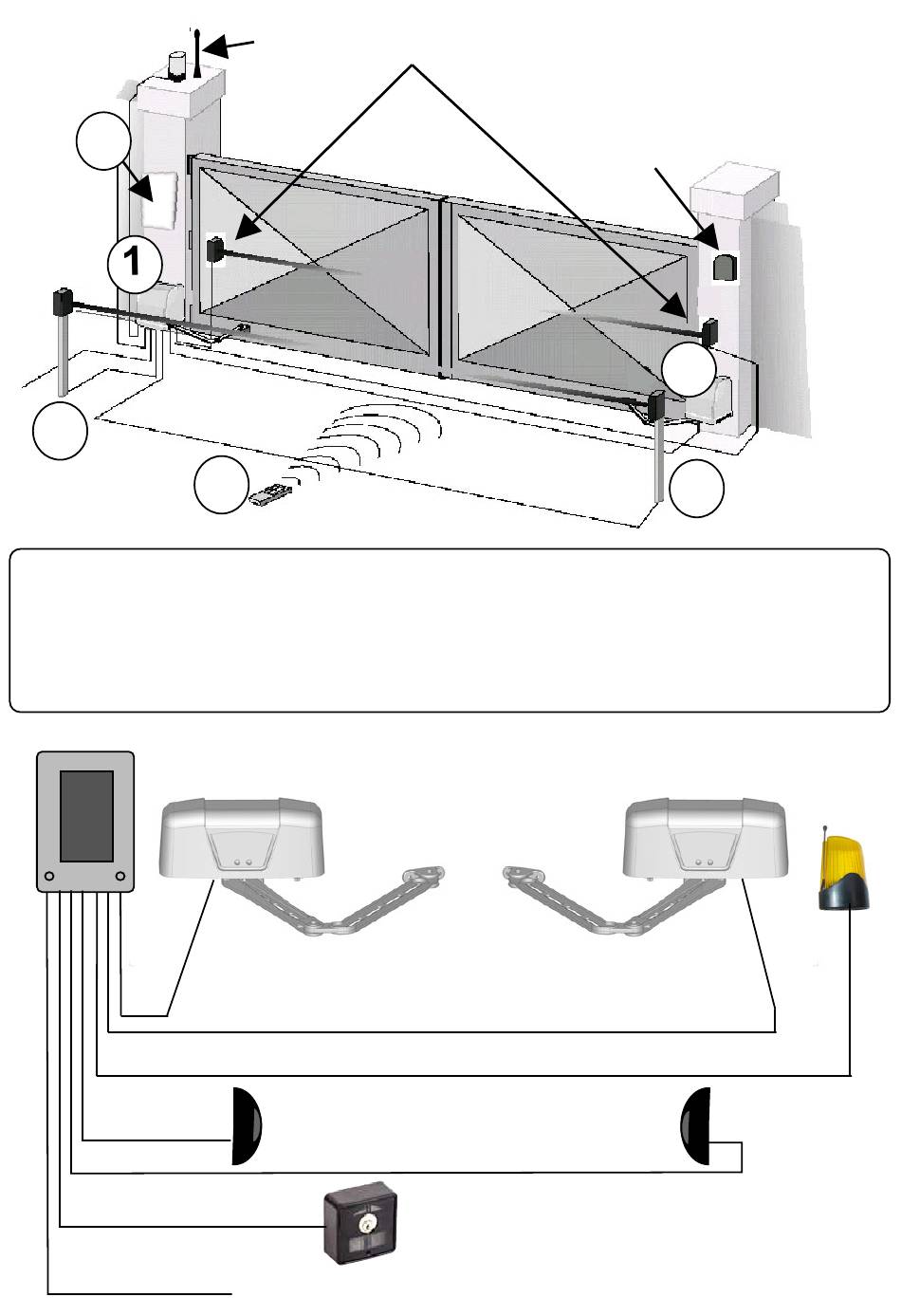 1