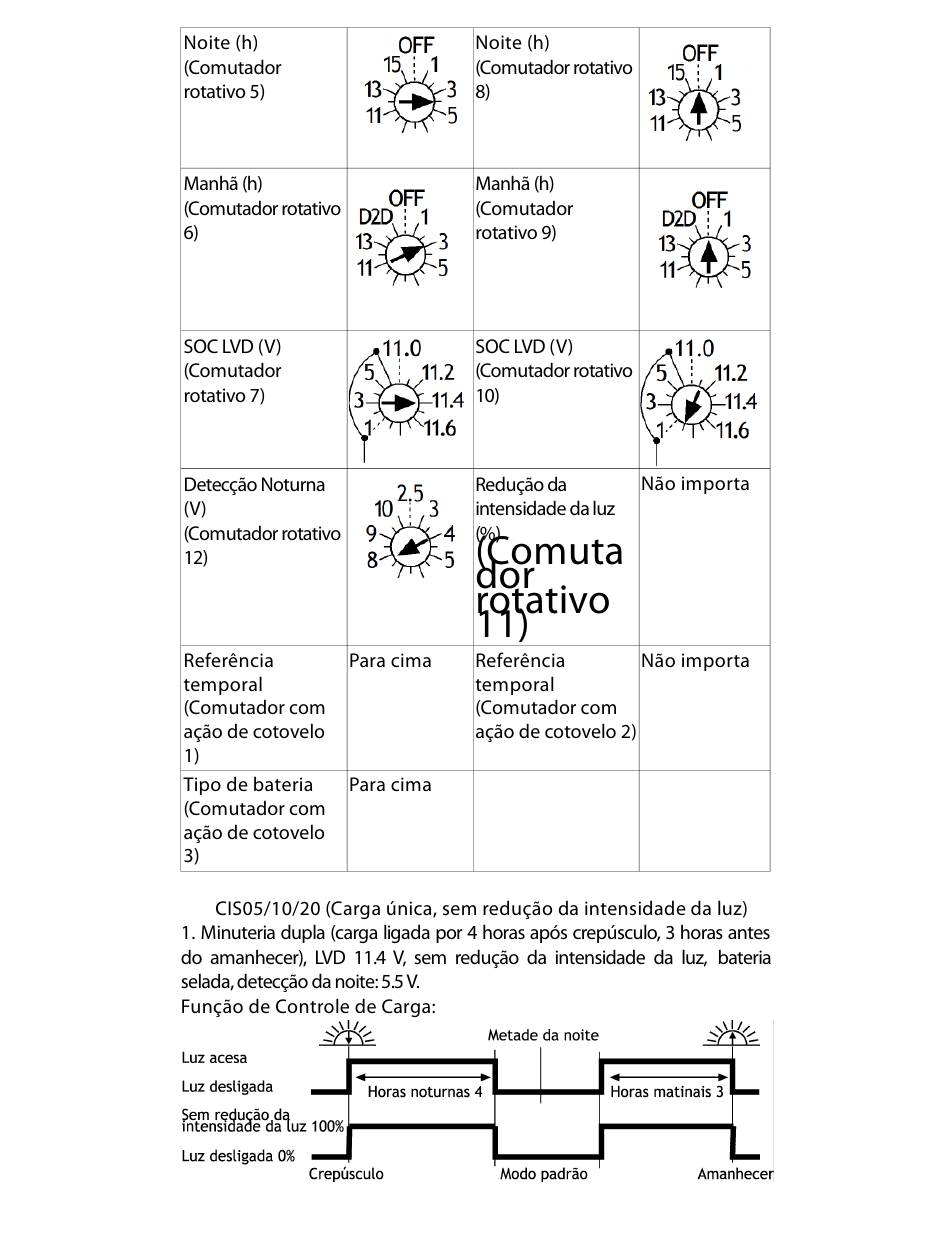 | Noite (h) (Comutador rotativo 5) | OFF 15 1 13 3 11 5 | Noite (h) (Comutador rotativo 8) | OFF 15 1 13 3 11 5 |
|---|---|---|---|
| Manhã (h) (Comutador rotativo 6) | OFF D2D 1 13 3 11 5 | Manhã (h) (Comutador rotativo 9) | OFF D2D 1 13 3 11 5 |
| SOC LVD (V) (Comutador rotativo 7) | 11.0 5 11.2 3 11.4 1 11.6 | SOC LVD (V) (Comutador rotativo 10) | 11.0 5 11.2 3 11.4 1 11.6 |
| Detecção Noturna (V) (Comutador rotativo 12) | 2.5 10 3 9 4 8 5 | Redução da intensidade da luz (%) (Comutador rotativo 11) | Não importa |
| Referência temporal (Comutador com ação de cotovelo 1) | Para cima | Referência temporal (Comutador com ação de cotovelo 2) | Não importa |
| Tipo de bateria (Comutador com ação de cotovelo 3) | Para cima | | |

CIS05/10/20 (Carga única, sem redução da intensidade da luz)
1. Minuteria dupla (carga ligada por 4 horas após crepúsculo, 3 horas antes do amanhecer), LVD 11.4 V, sem redução da intensidade da luz, bateria selada, detecção da noite: 5.5 V.
Função de Controle de Carga:

Metade da noite
Luz acesa
Luz desligada
Horas noturnas 4
Horas matinais 3
Sem redução da intensidade da luz 100%
Luz desligada 0%
Crepúsculo
Modo padrão
Amanhecer