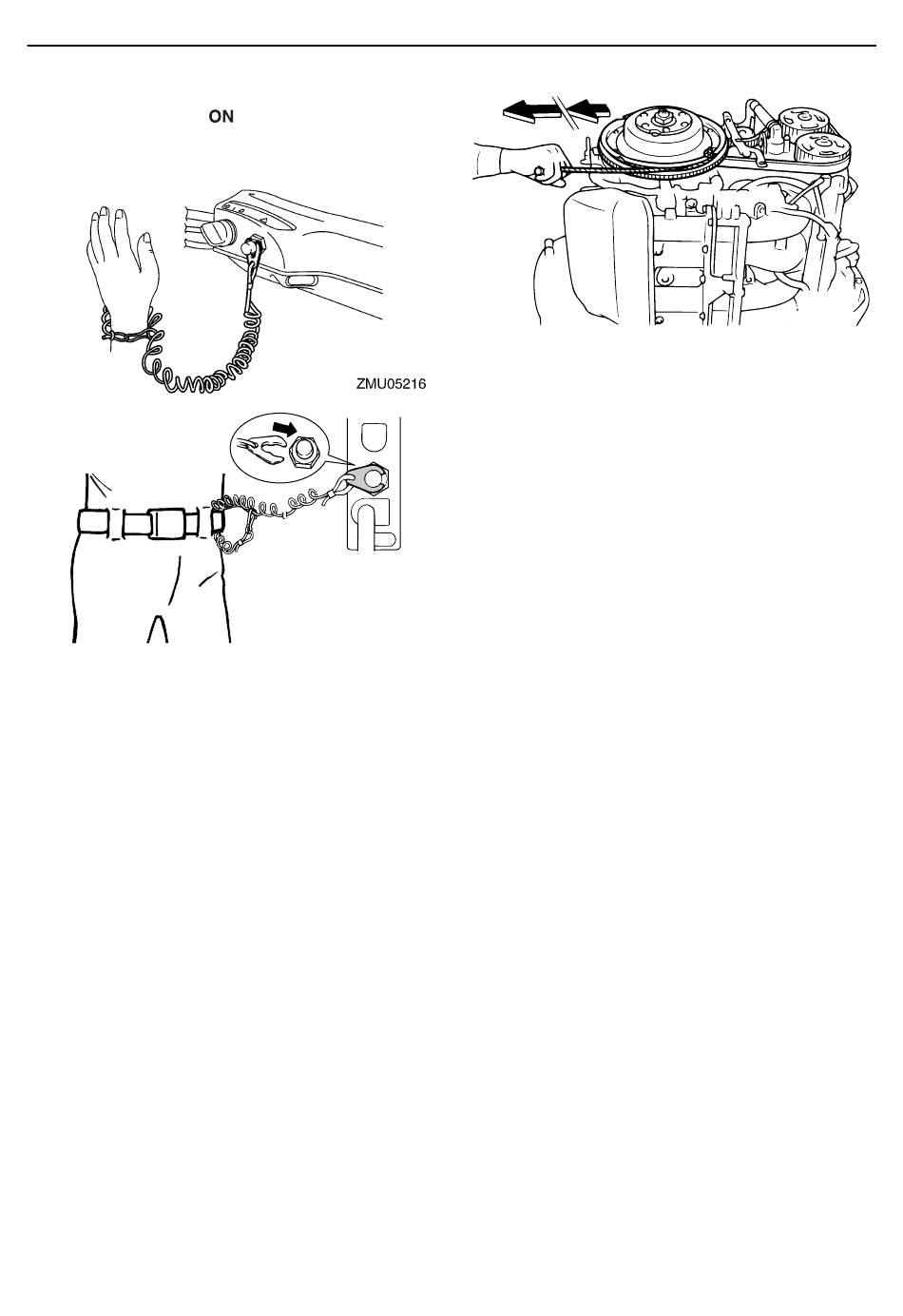 ON

ZMU05216