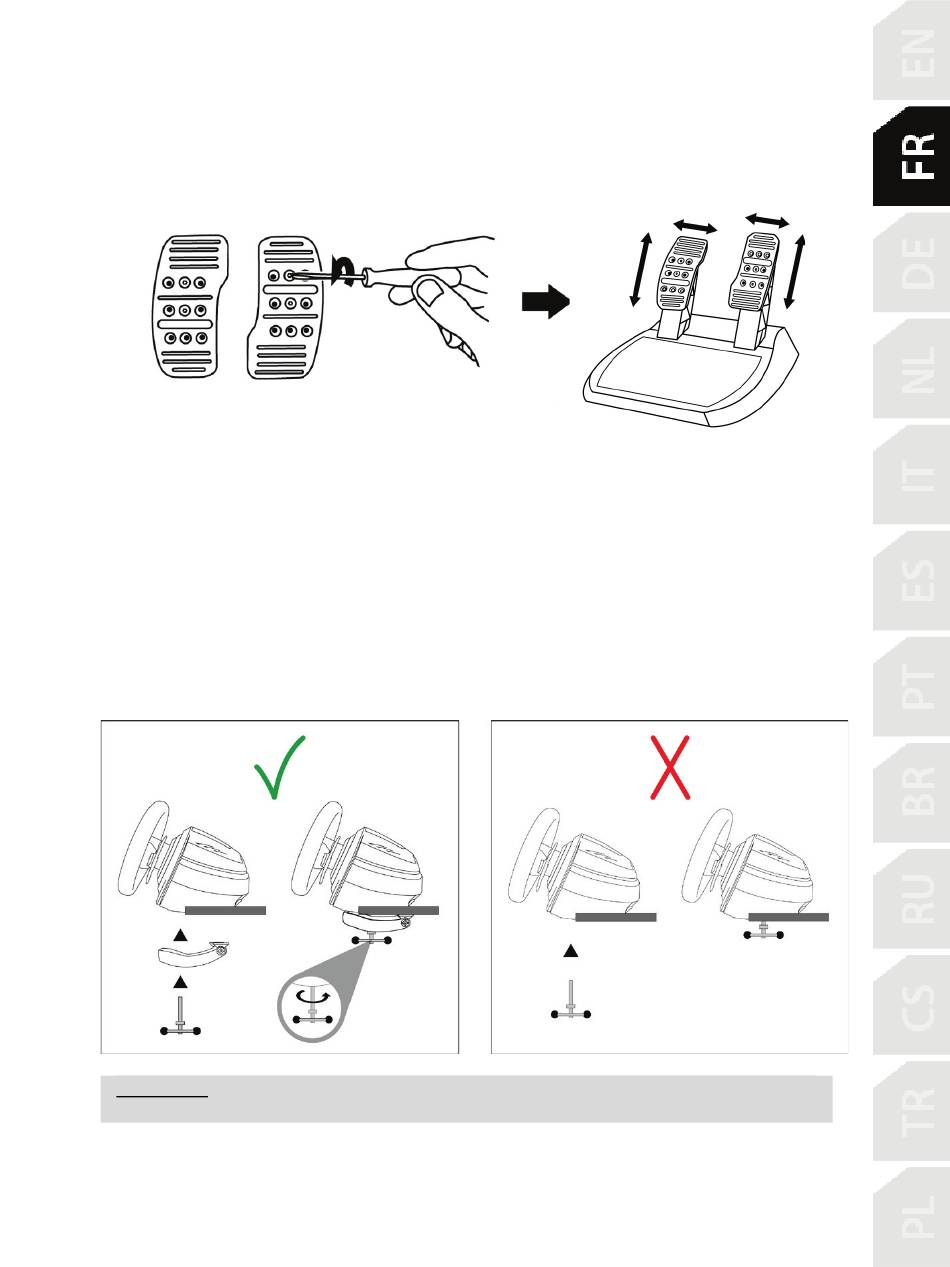 EN
FR
DE
NL
IT
ES
PT
BR
RU
CS
TR
PL