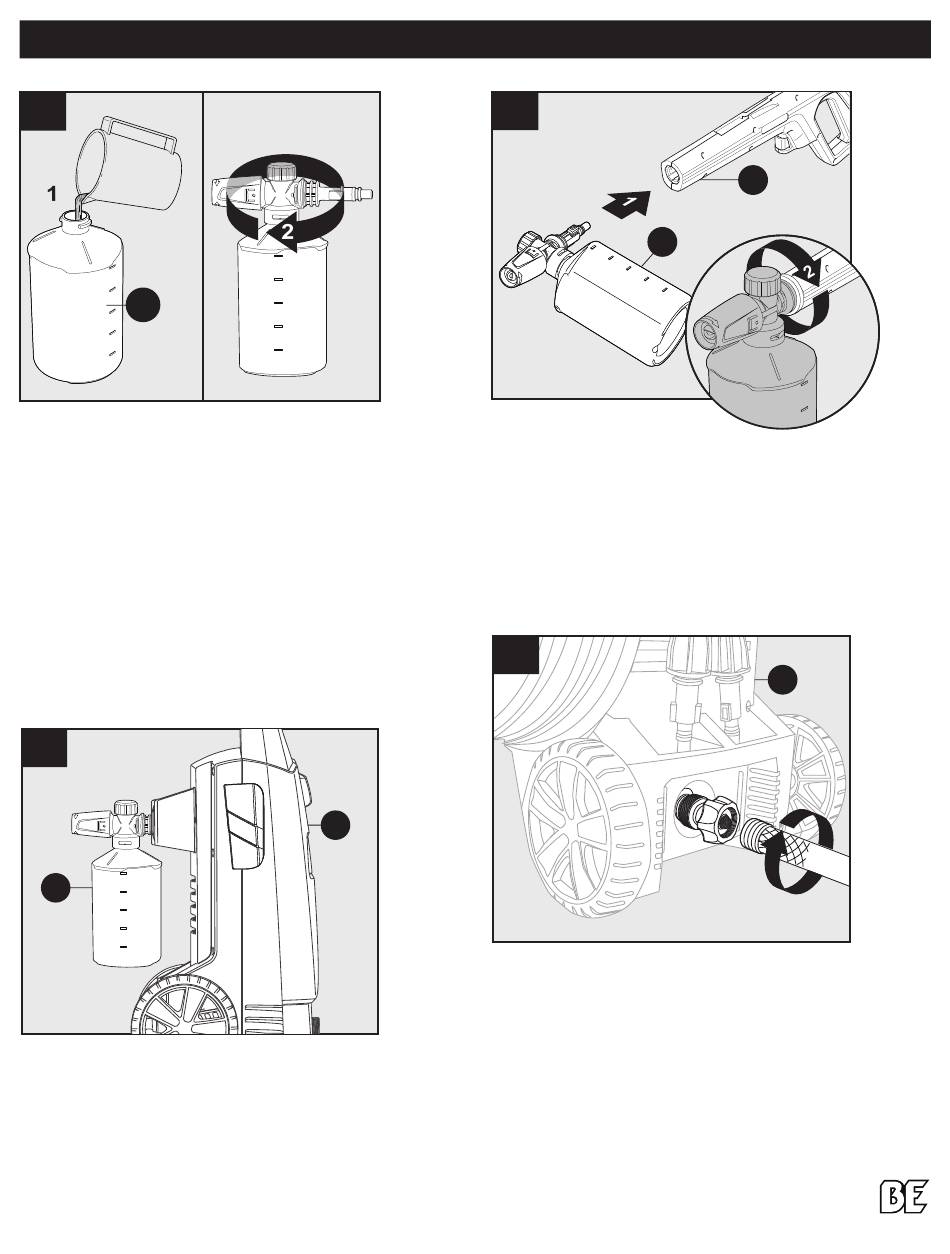 1

2

1

2

BE