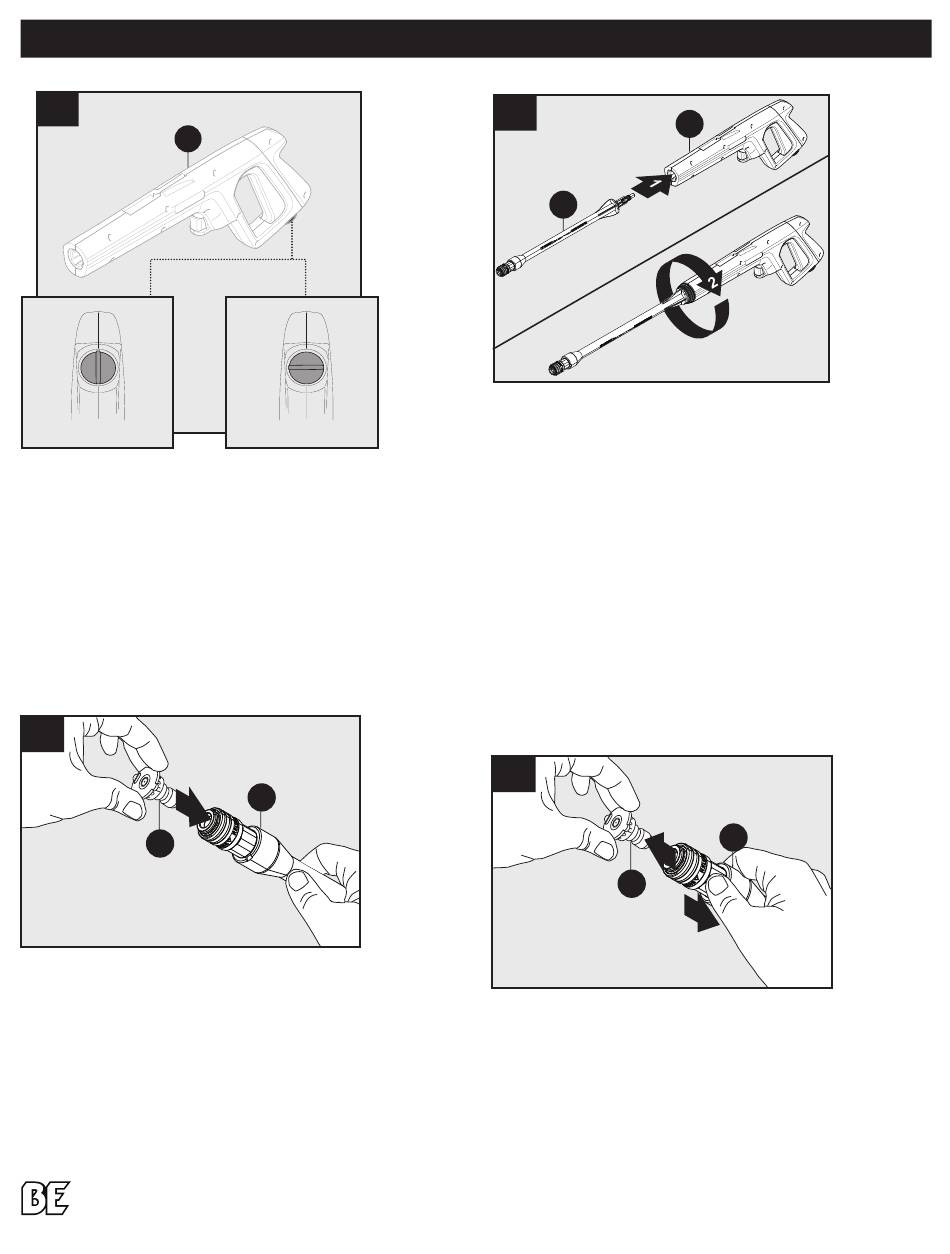 1

2

BE