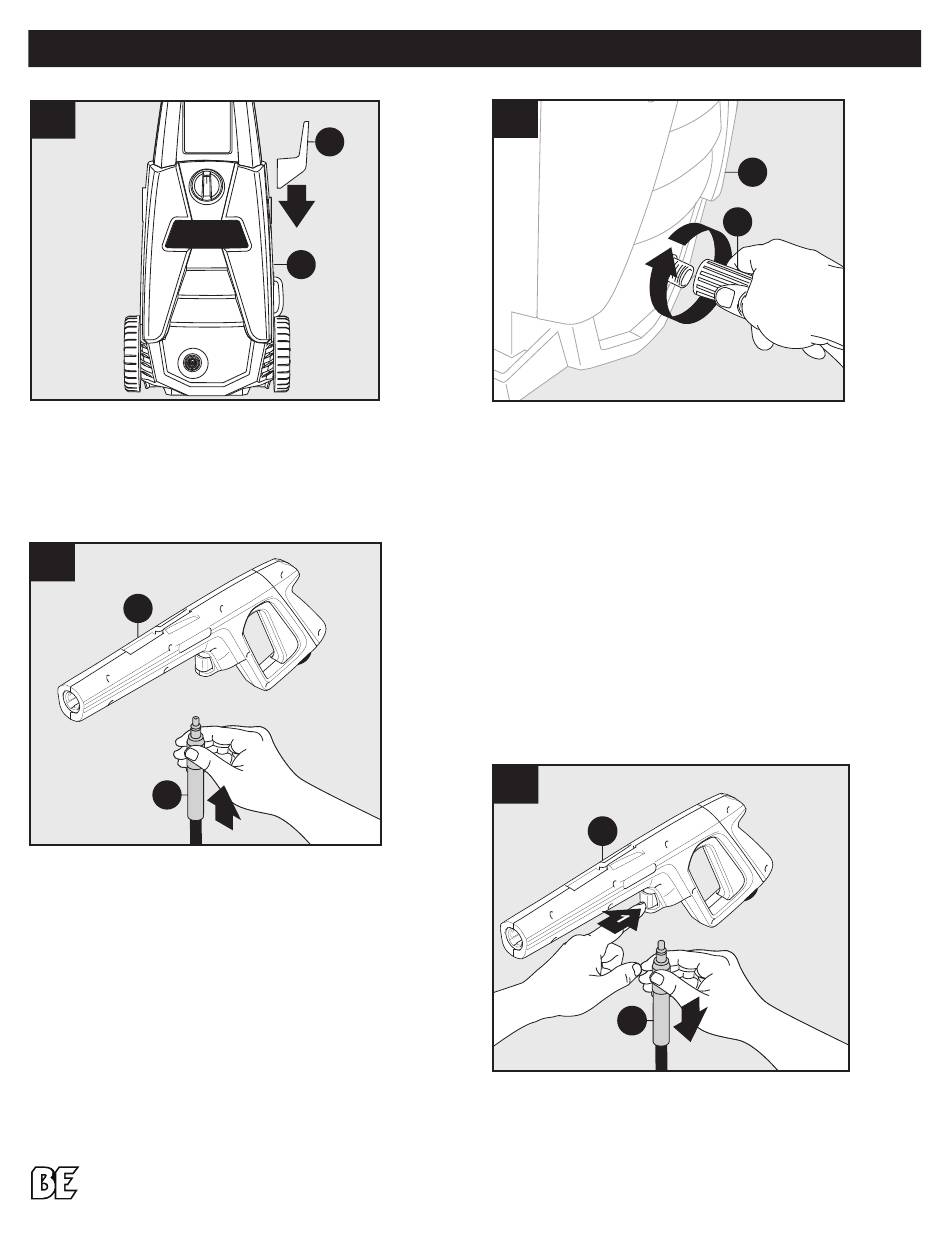 1

BE