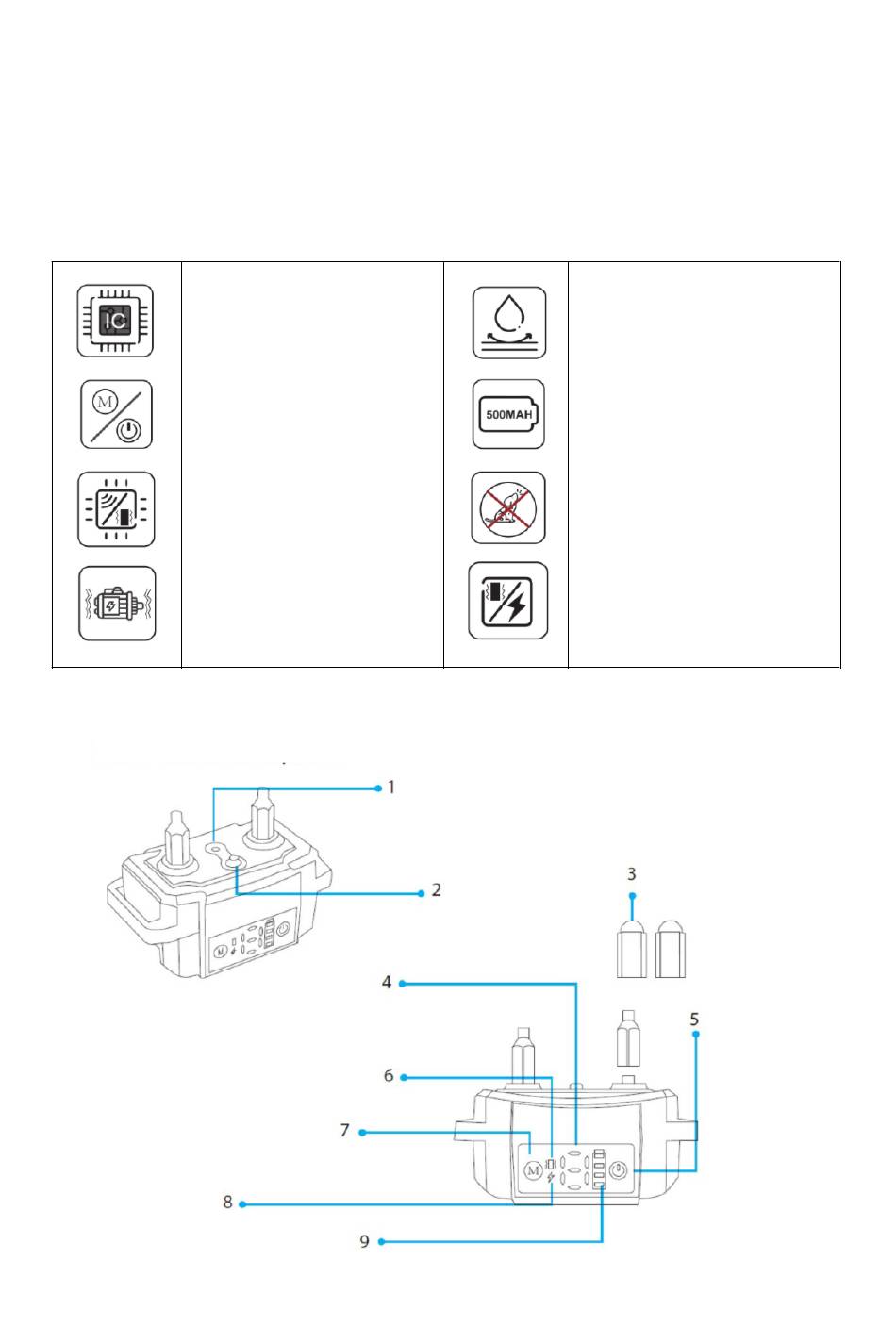 IC

M

500MAH

1
2
3
4
5
6
7
8
9

M