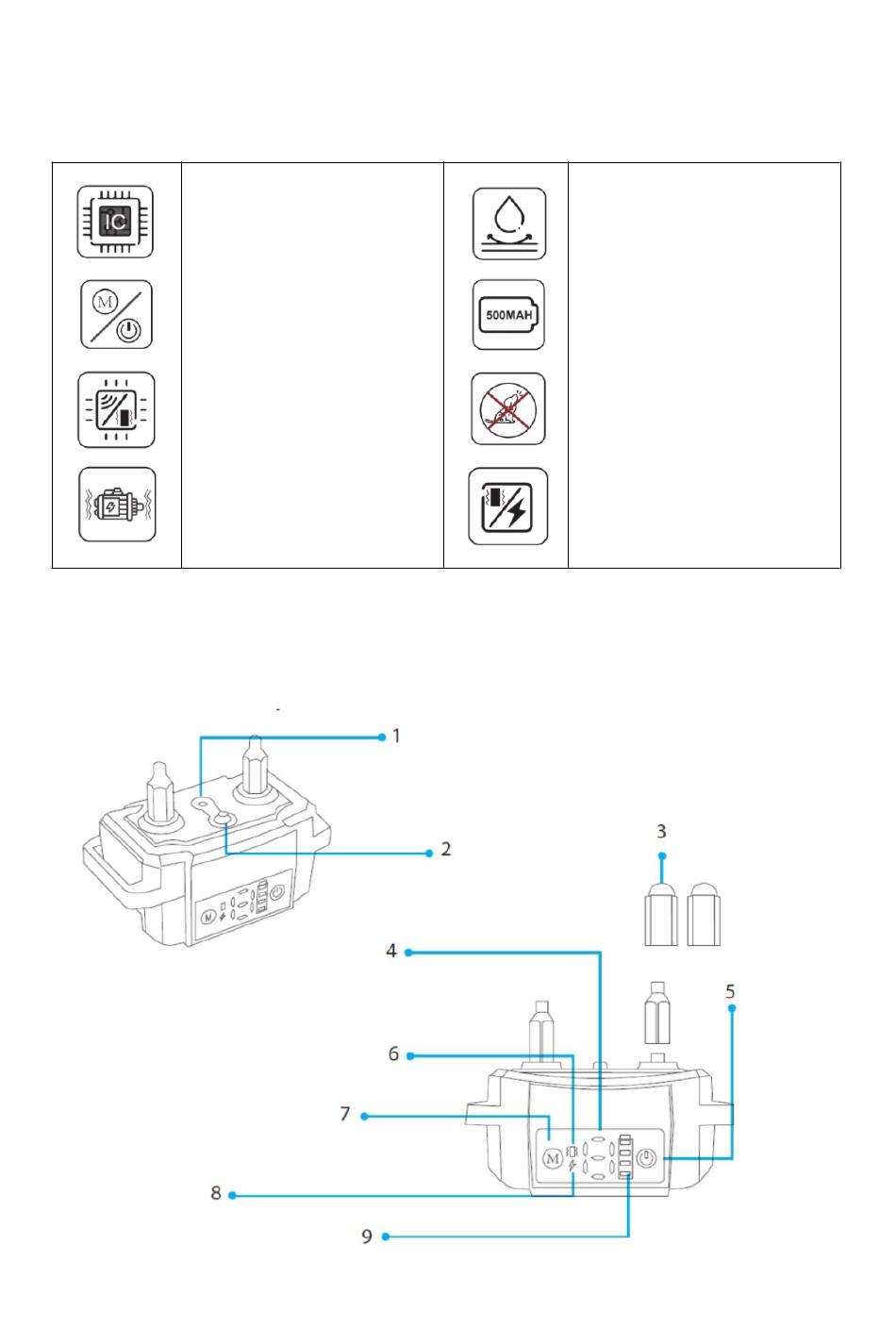 IC

M

500MAH

1
2
3
4
5
6
7
8
9

M