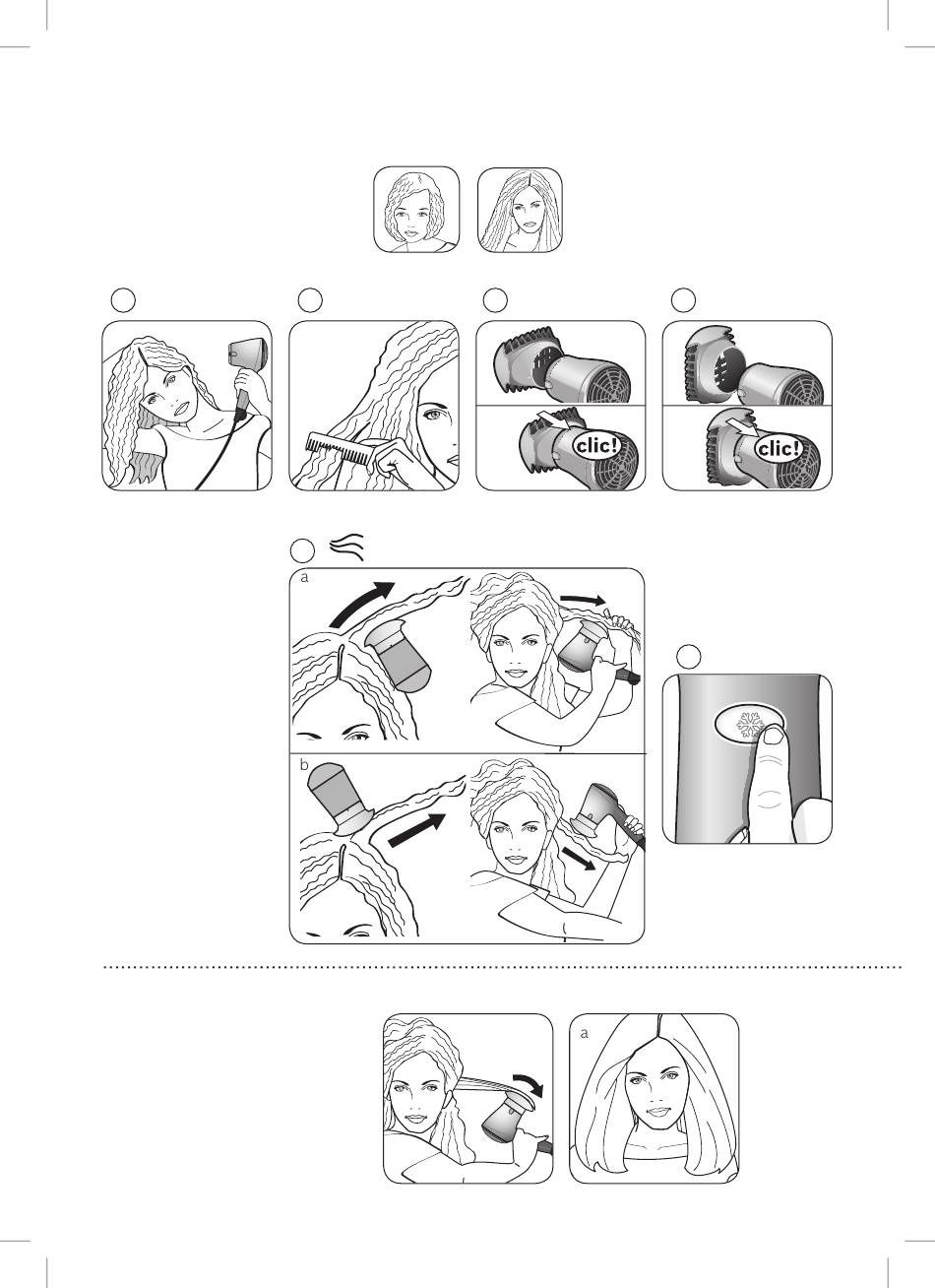 clic!

clic!

a

b

a