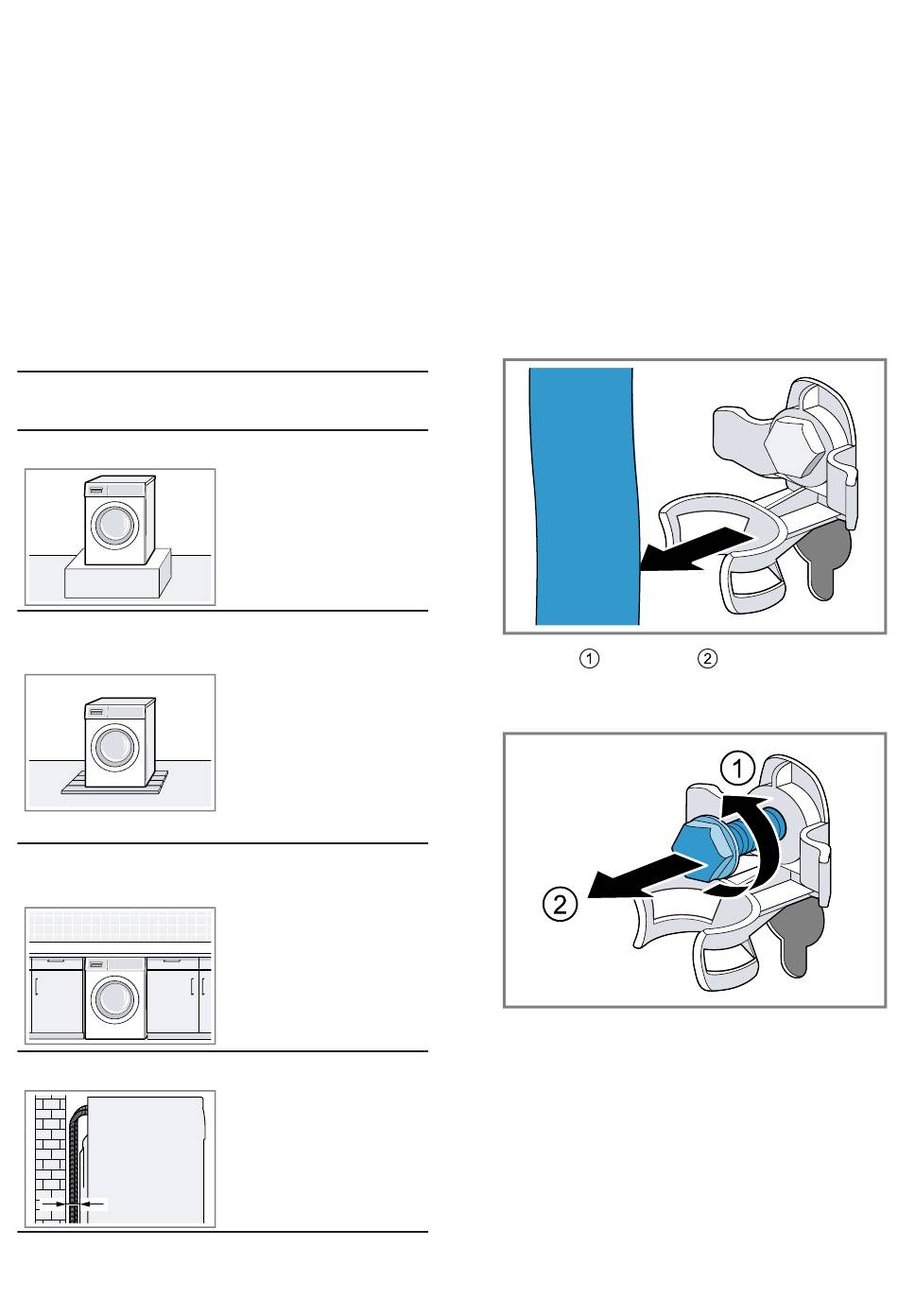 1 2

1

2