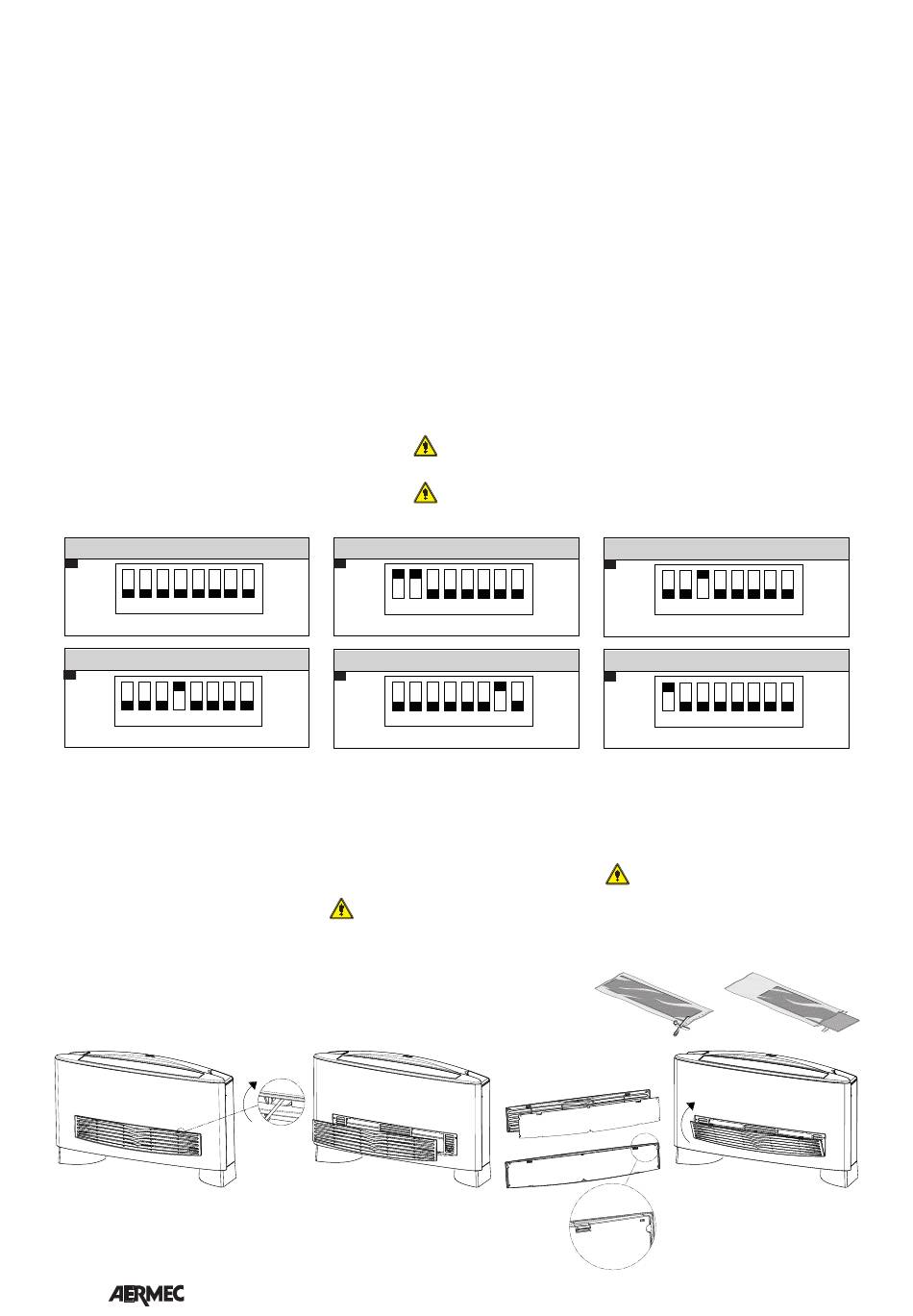 AERMEC