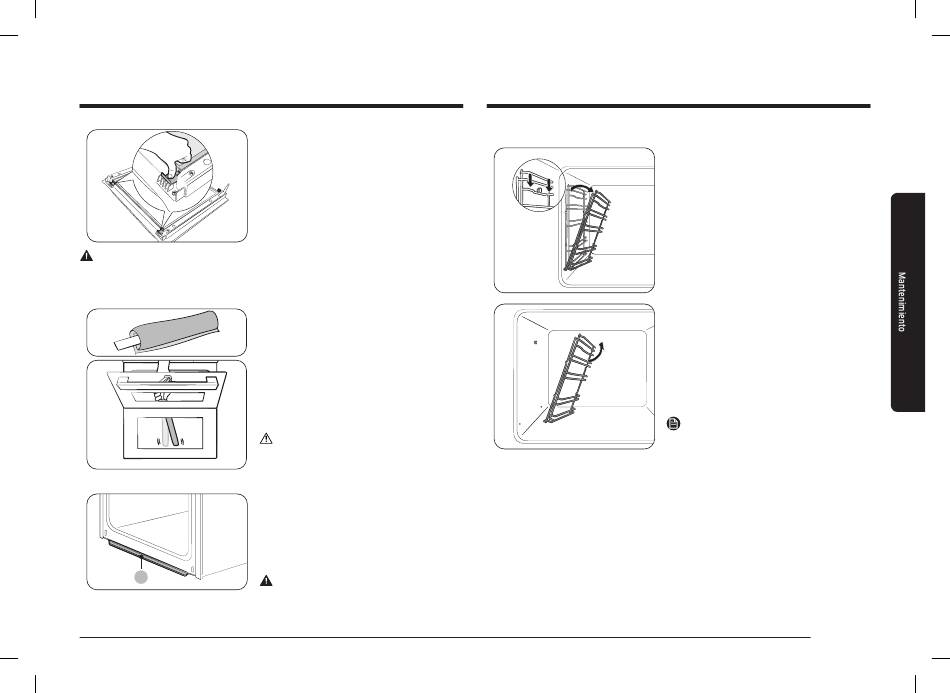 Mantenimiento