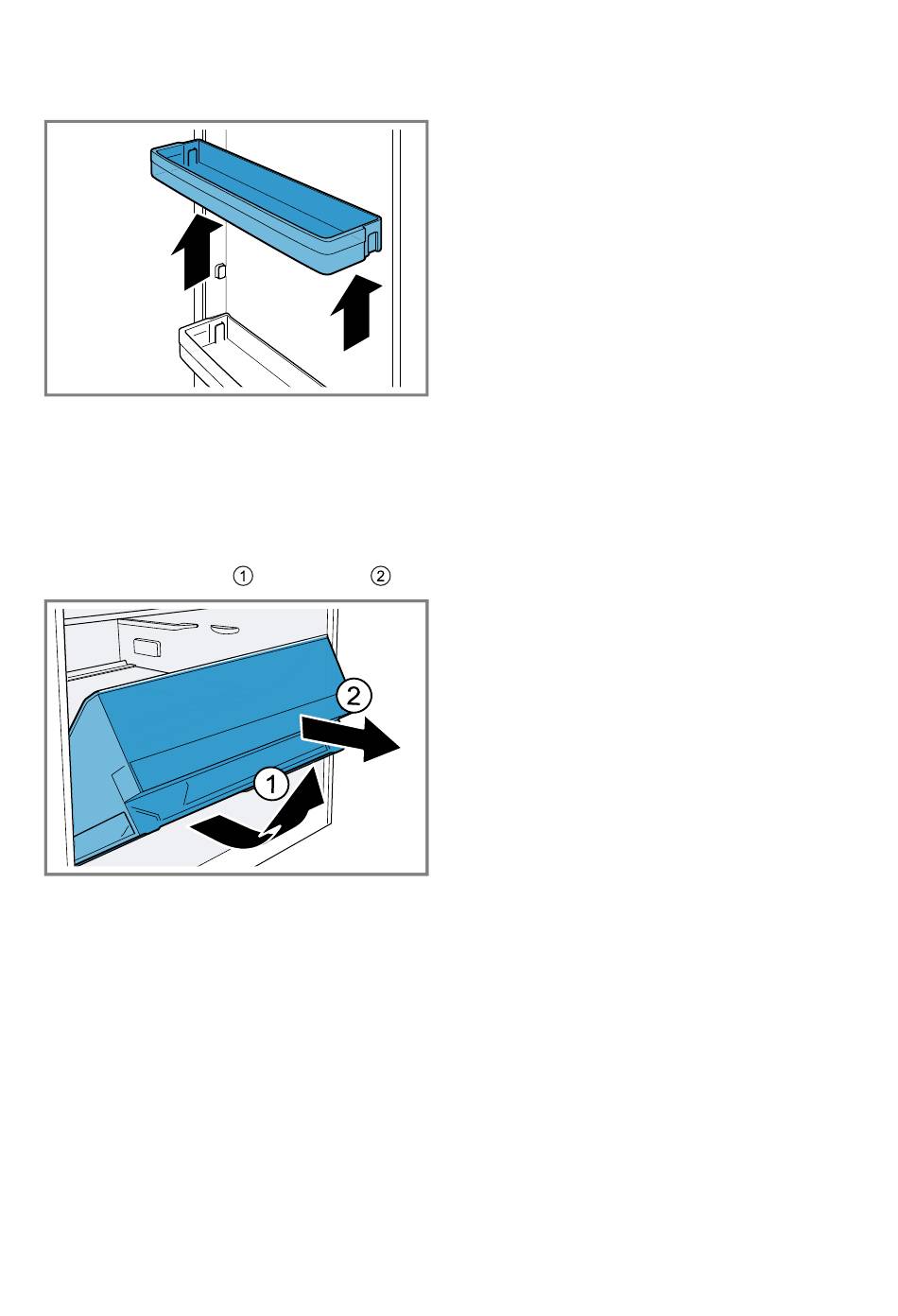 ① ②

2

1