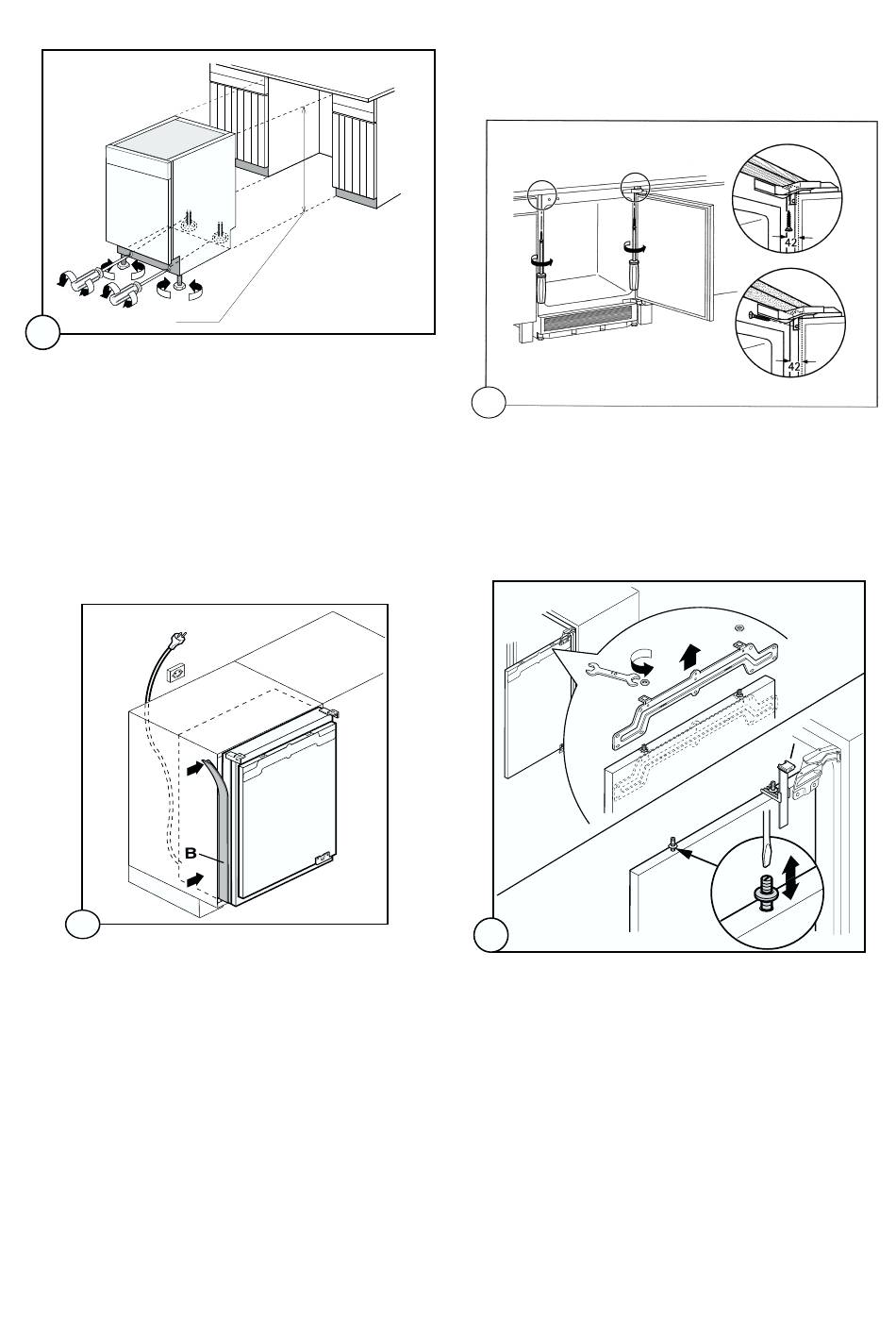 42

42

B