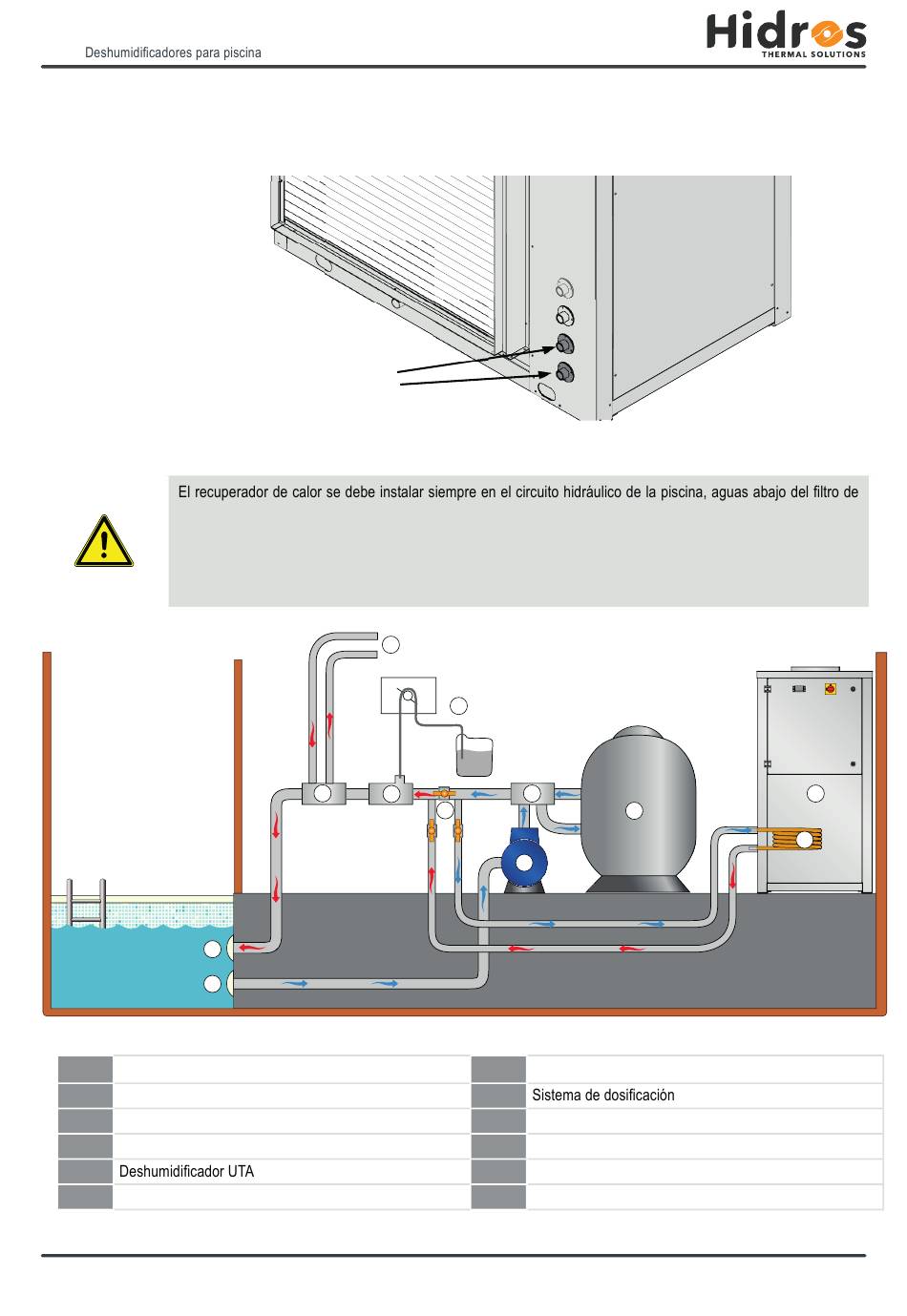 Deshumidificadores para piscina

Hidros
THERMAL SOLUTIONS

El recuperador de calor se debe instalar siempre en el circuito hidráulico de la piscina, aguas abajo del filtro de

| | | | |
|---|---|---|---|
| | | | |
| | | | Sistema de dosificación |
| | | | |
| | | | |
| | Deshumidificador UTA | | |
| | | | |