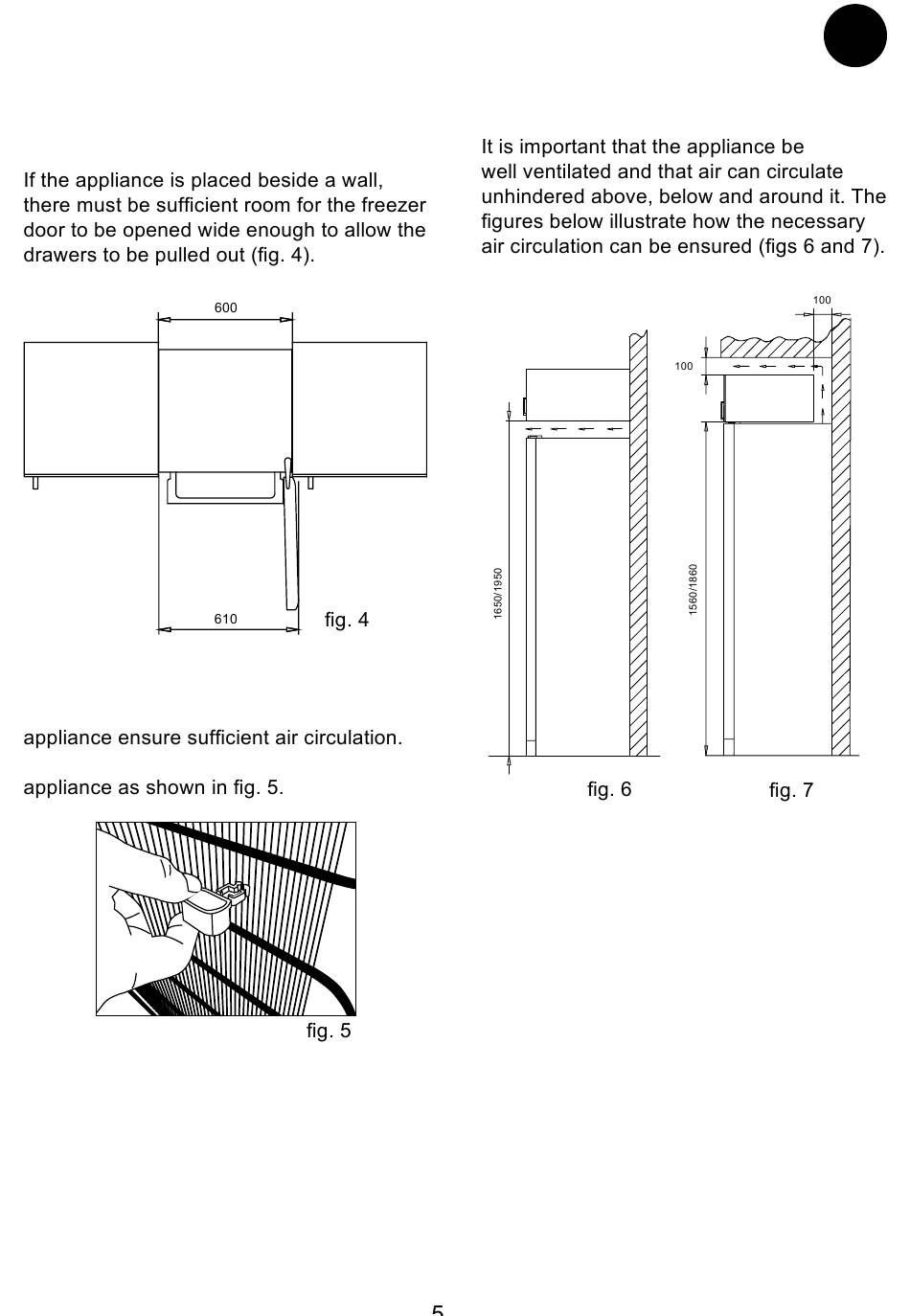 If the appliance is placed beside a wall, there must be sufficient room for the freezer door to be opened wide enough to allow the drawers to be pulled out (fig. 4).

600

610

fig. 4

appliance ensure sufficient air circulation.

appliance as shown in fig. 5.

fig. 5

It is important that the appliance be well ventilated and that air can circulate unhindered above, below and around it. The figures below illustrate how the necessary air circulation can be ensured (figs 6 and 7).

1650/1950

fig. 6

100

100

1560/1860

fig. 7

5