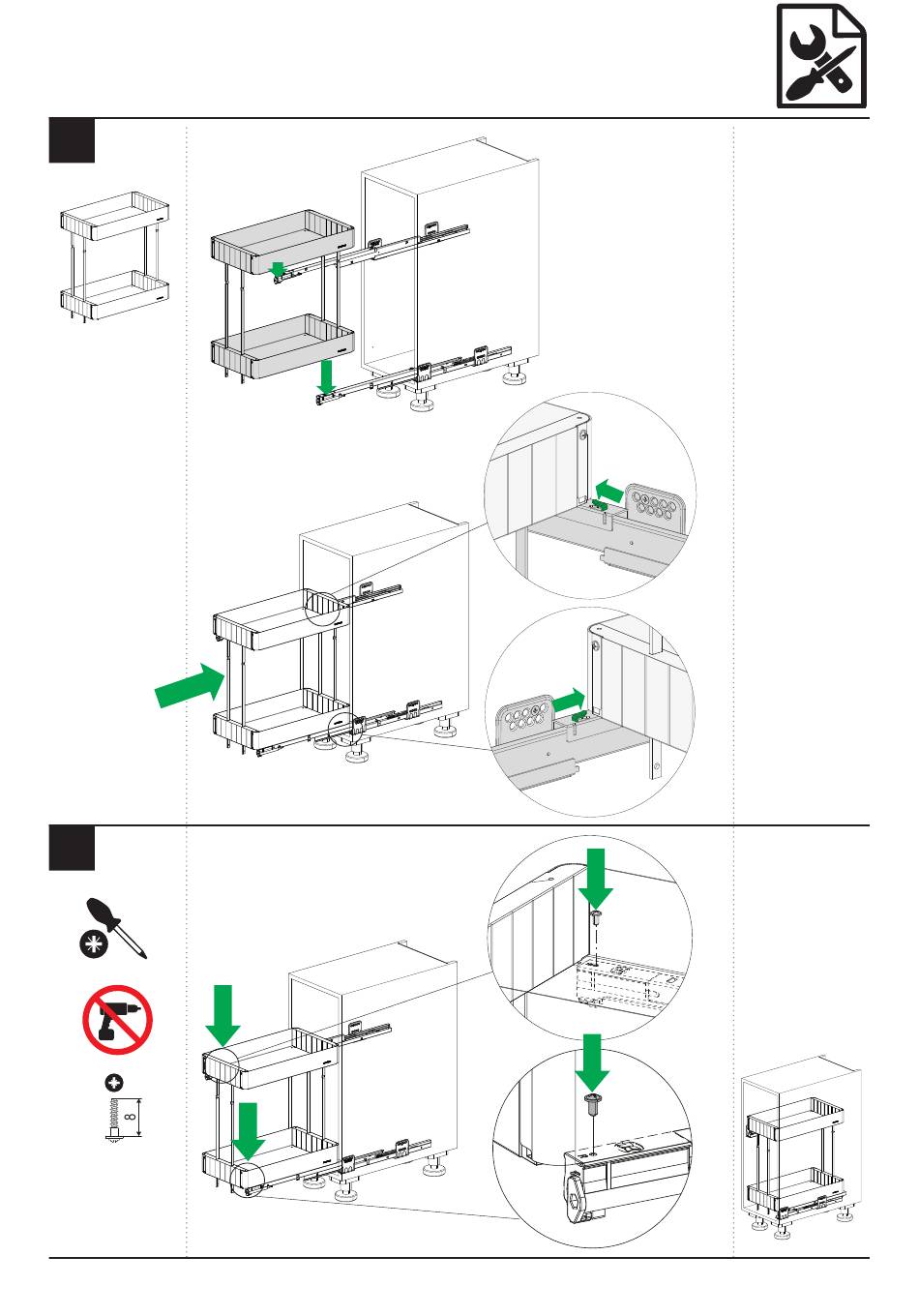 8