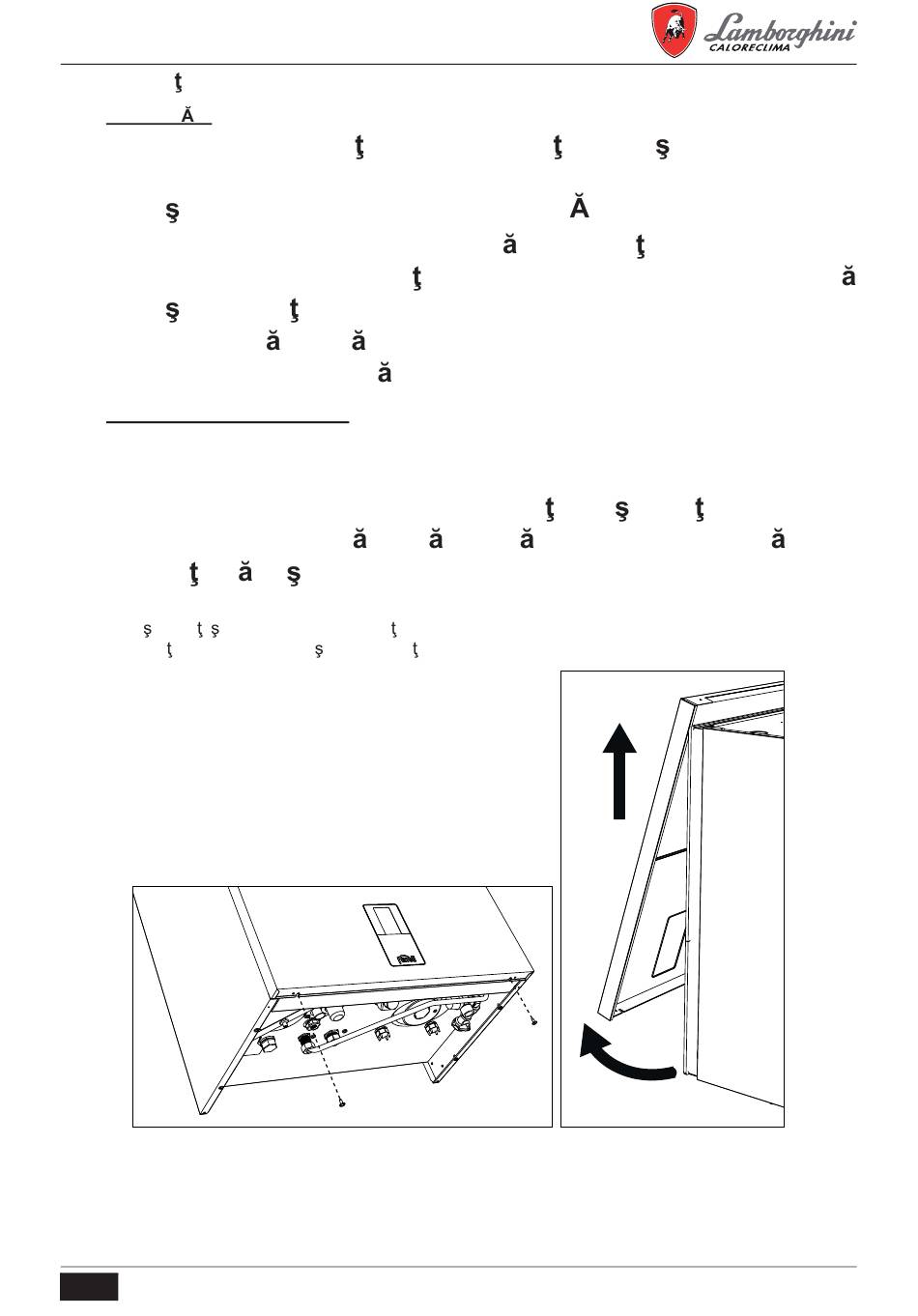 Lamborghini
CALORECLIMA

ţ
Ă
ţ ţ ş

ş Ă
ă ţ
ţ ă
ş ţ
ă ă
ă

ţ ş ţ
ă ă ă ă
ţ ă ş

ş ţ ş ţ
ţ ş ţ