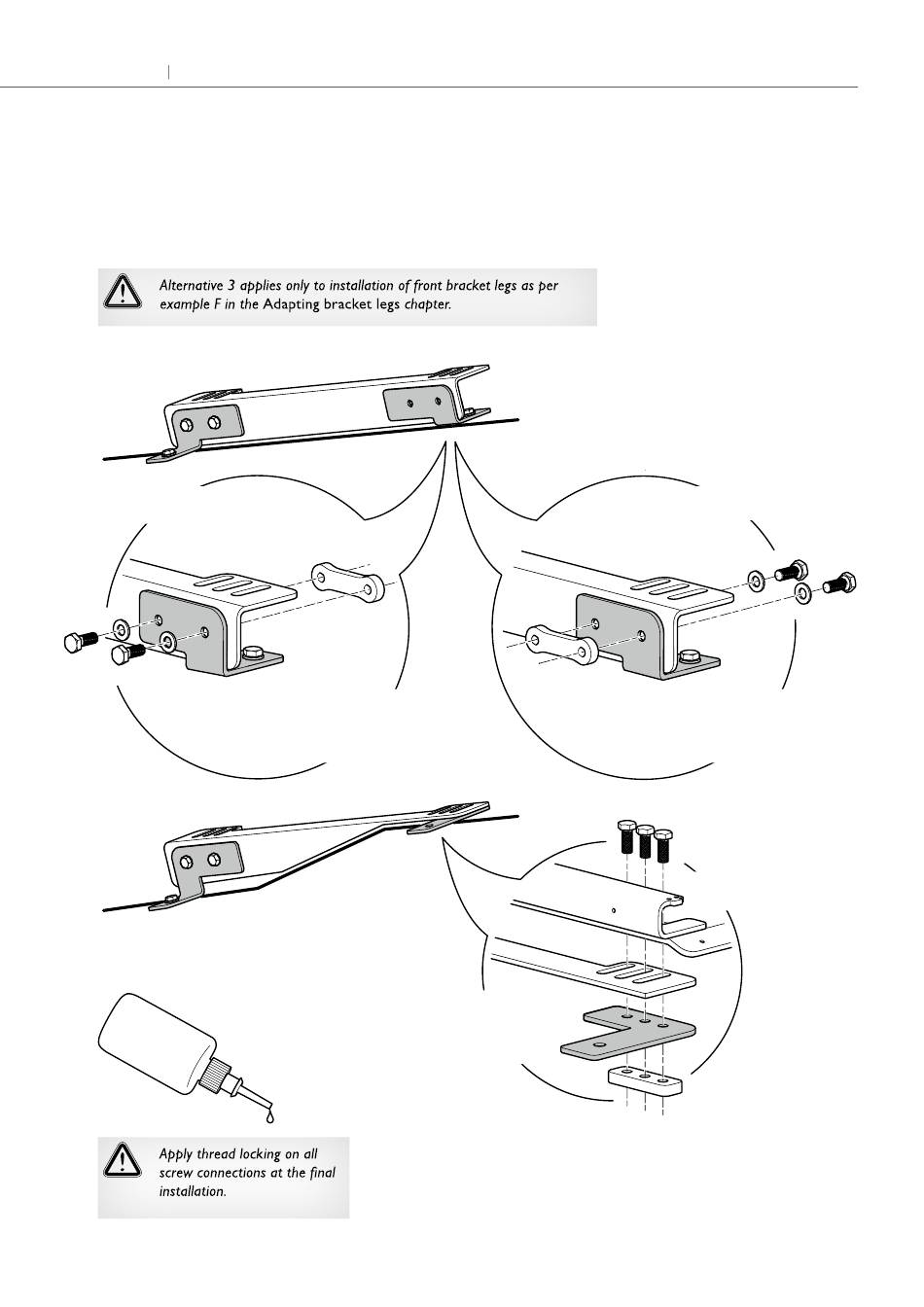 Alternative 3 applies only to installation of front bracket legs as per example F in the Adapting bracket legs chapter.

Apply thread locking on all screw connections at the final installation.