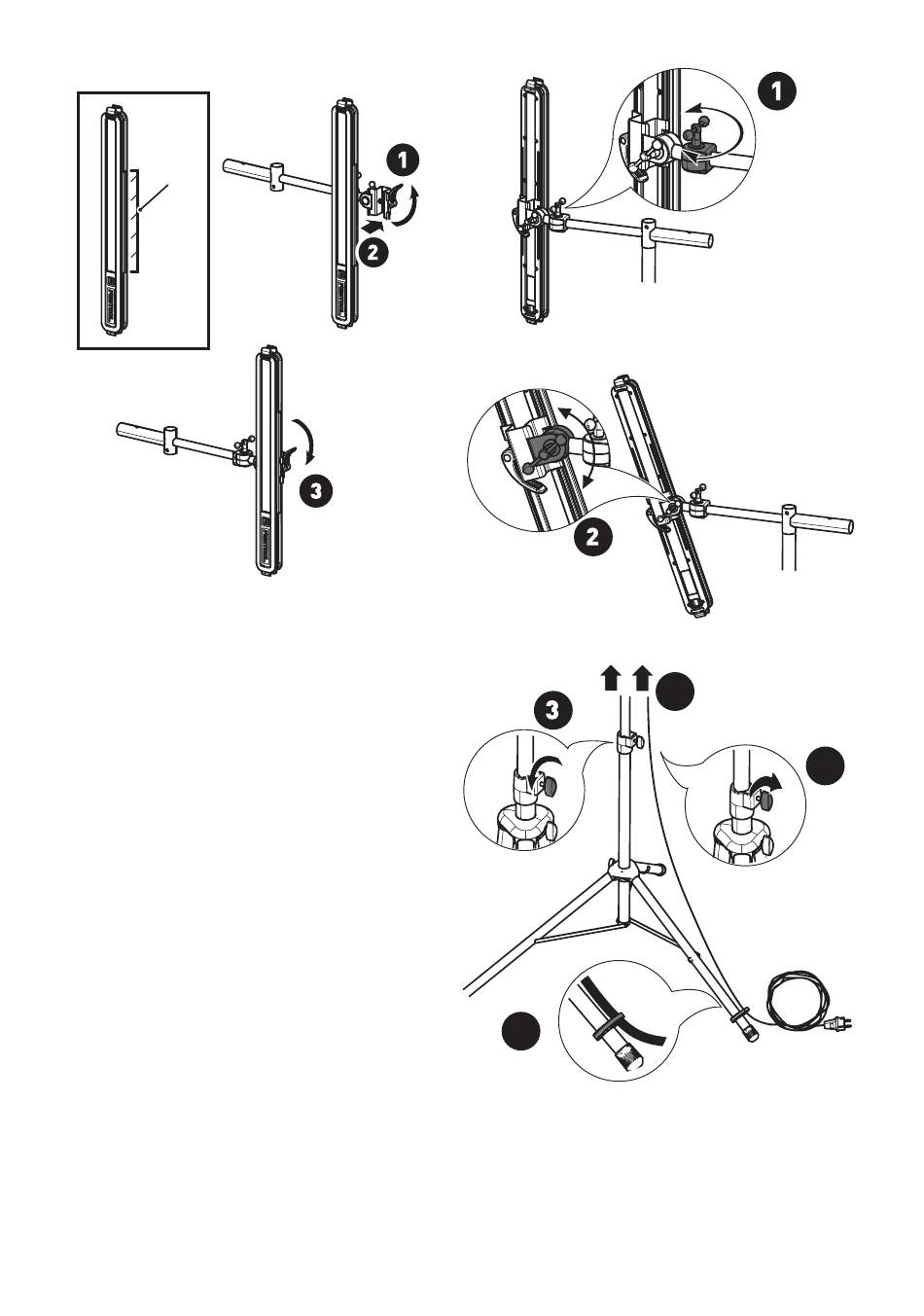 1
2
1
3
2
3