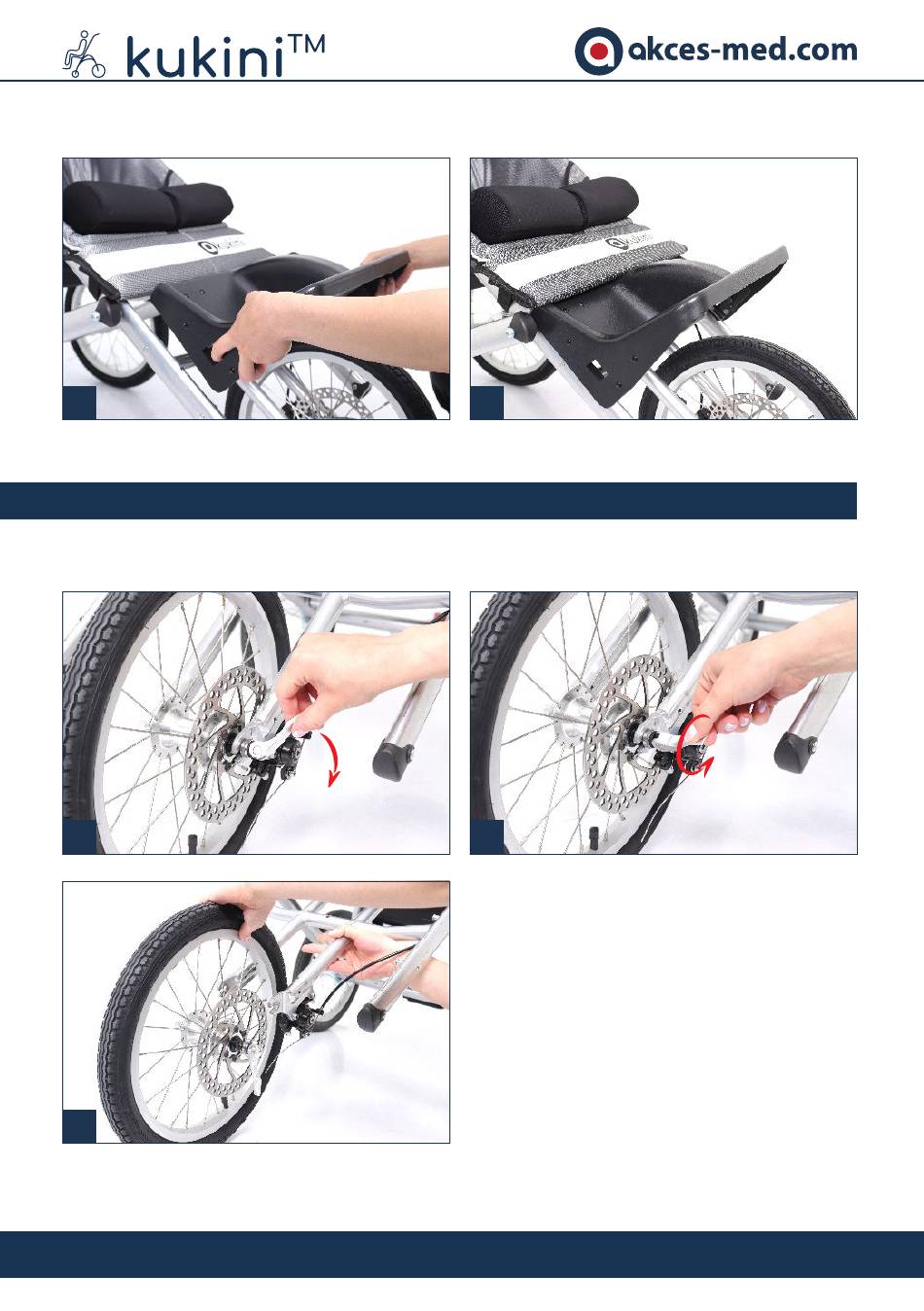 kukini™

akces-med.com