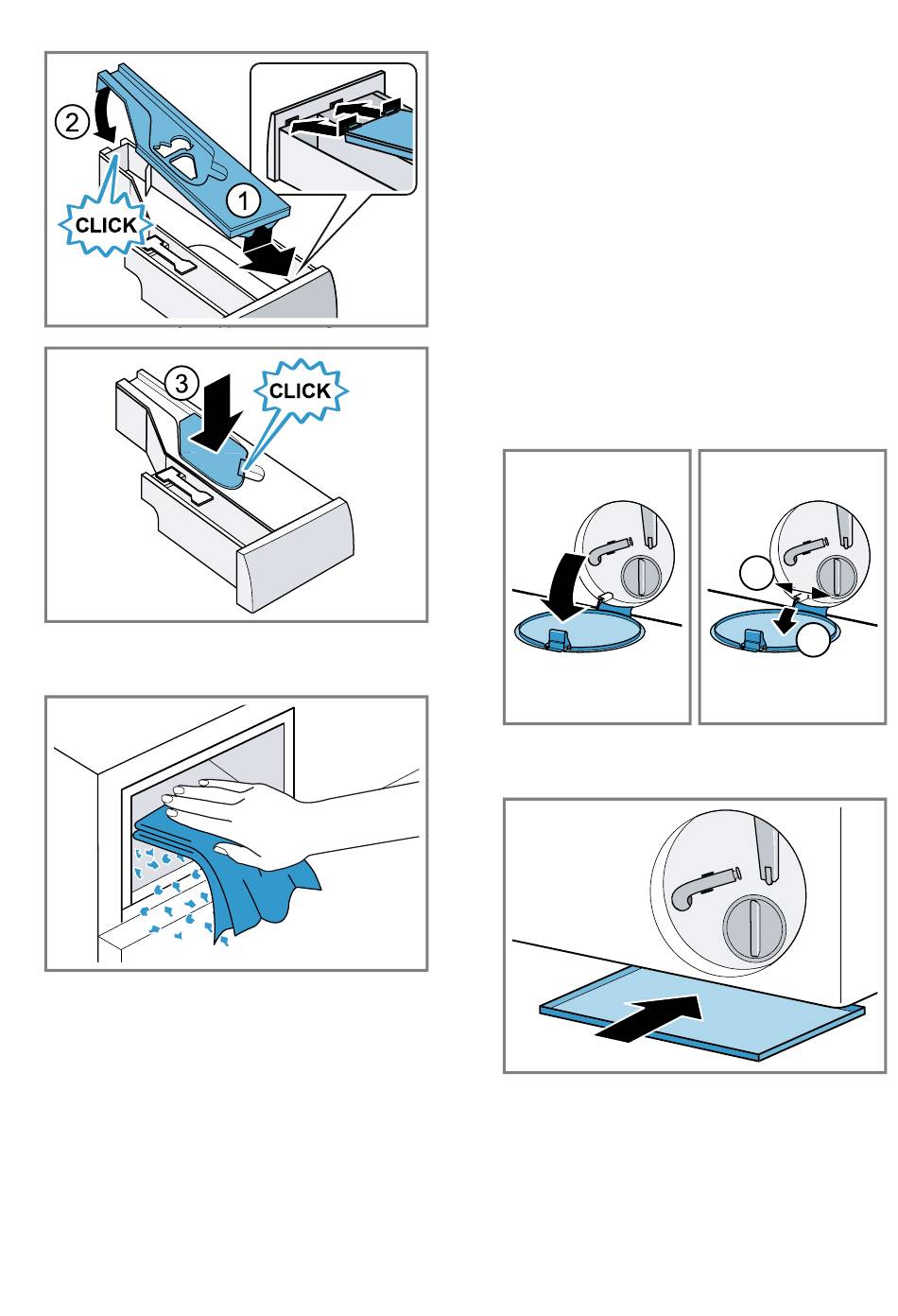 2
CLICK
1
3
CLICK