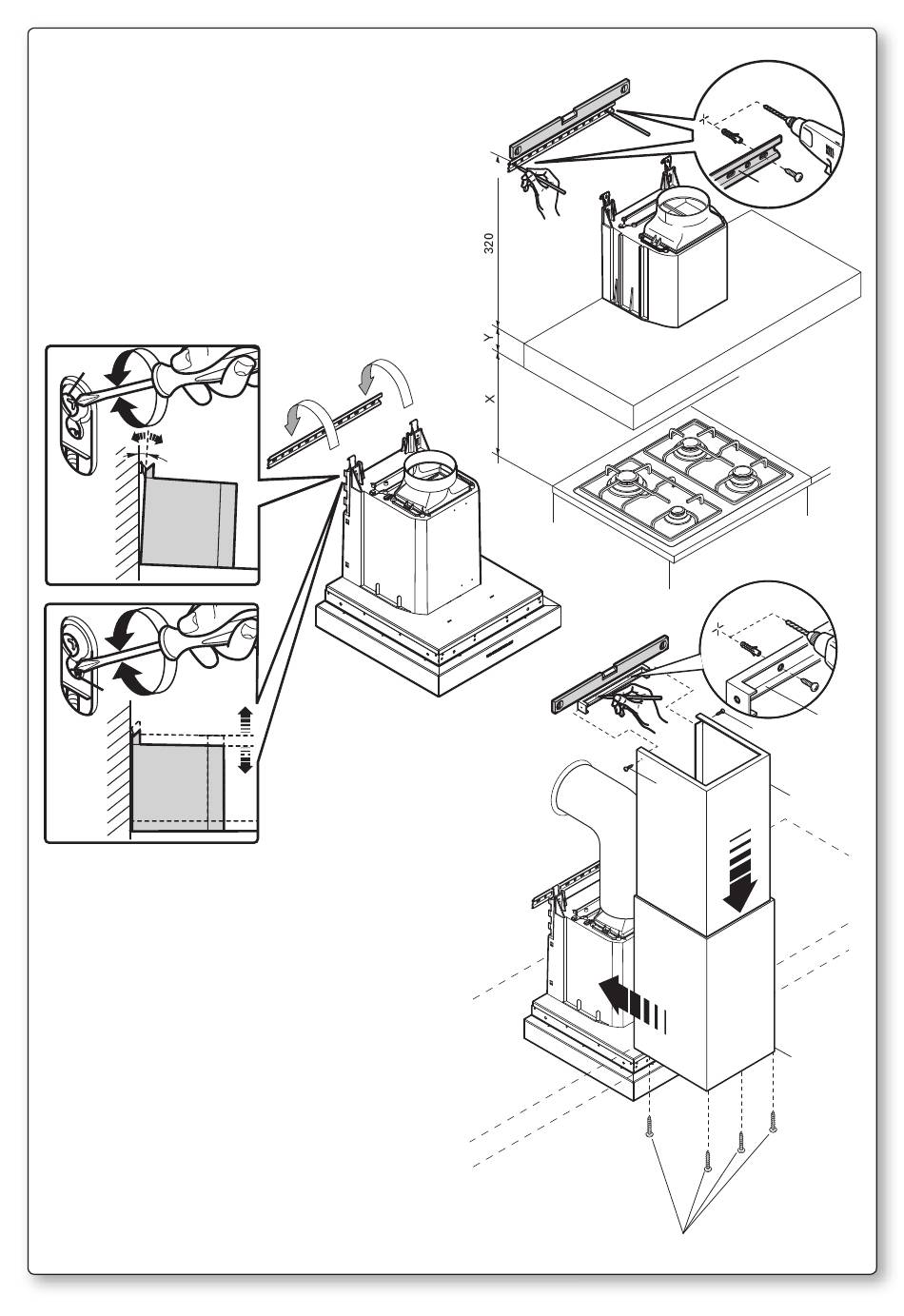 320

Y

X