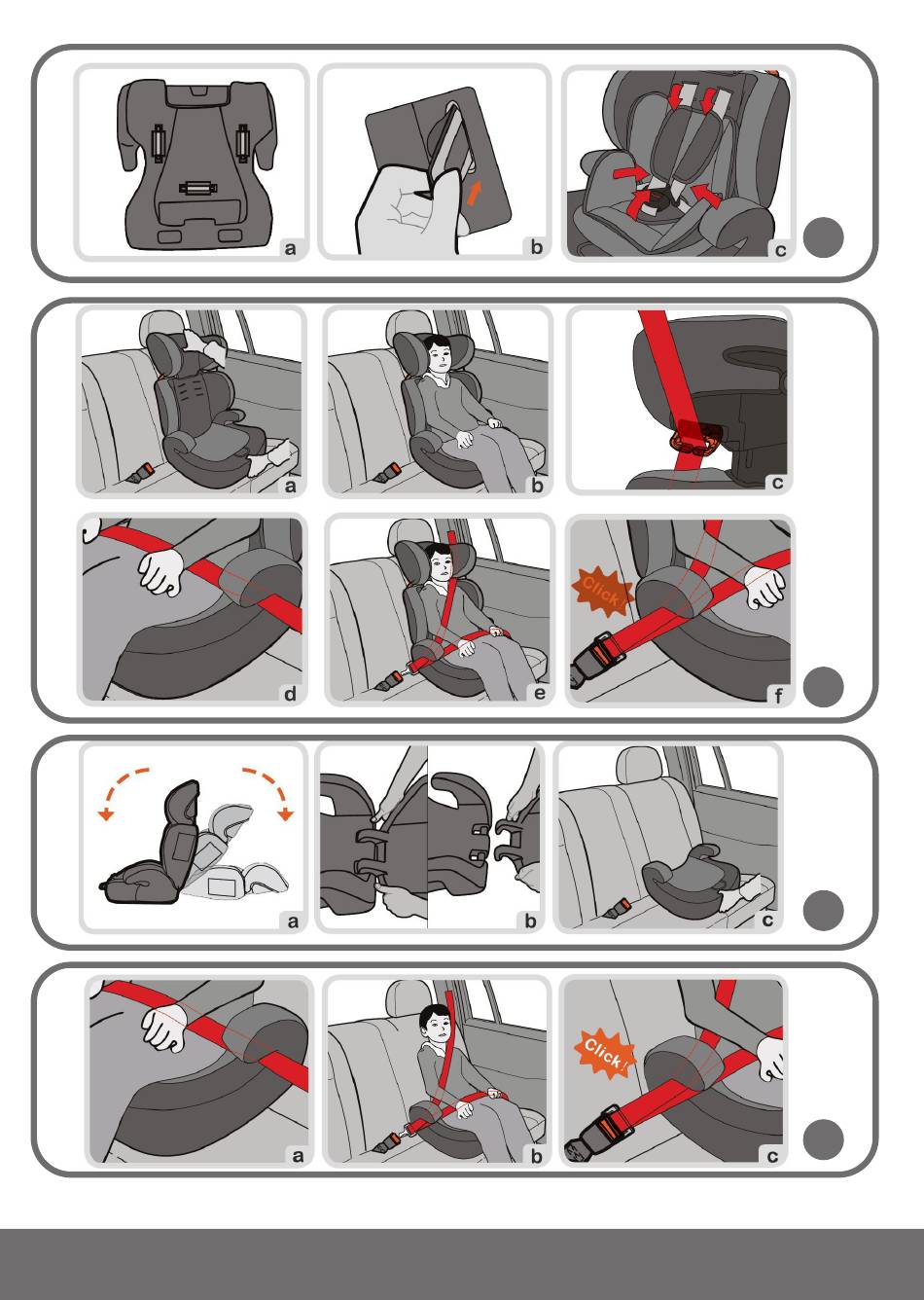 a

b

c

a

b

c

d

e

Click !

f

a

b

c

a

b

Click !

c